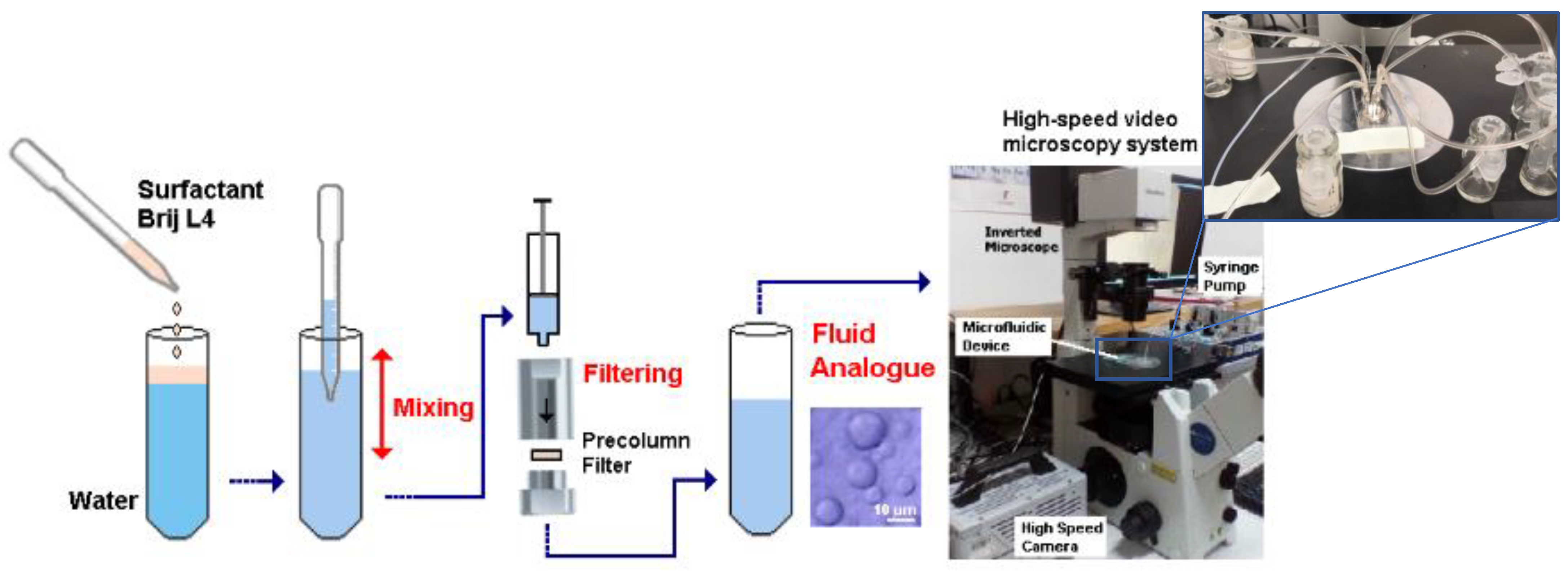 Surfactant Brij L4

Water

Mixing

Filtering

Precolumn Filter

Fluid Analogue

10 μm

High-speed video microscopy system

Inverted Microscope

Syringe Pump

Microfluidic Device

High Speed Camera