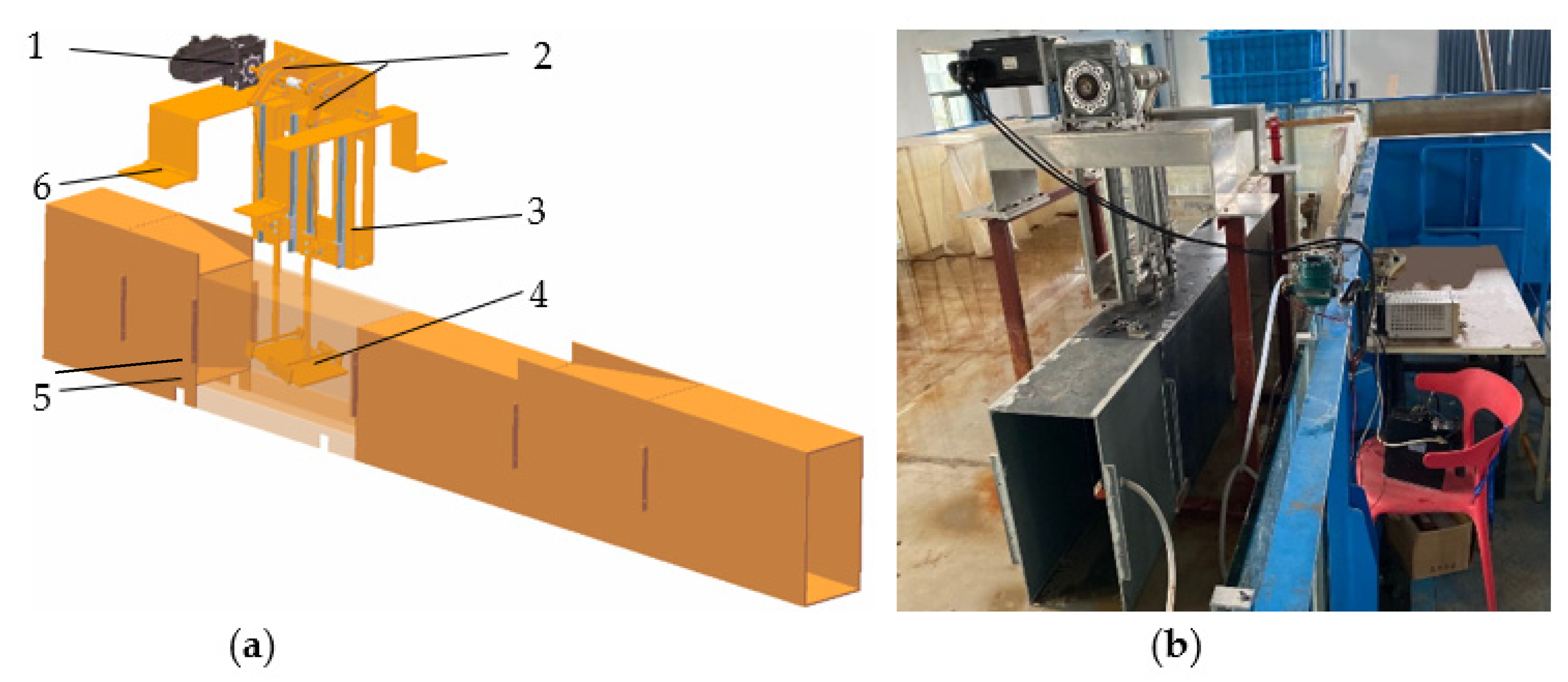 1
2
6
3
4
5
(a)
(b)