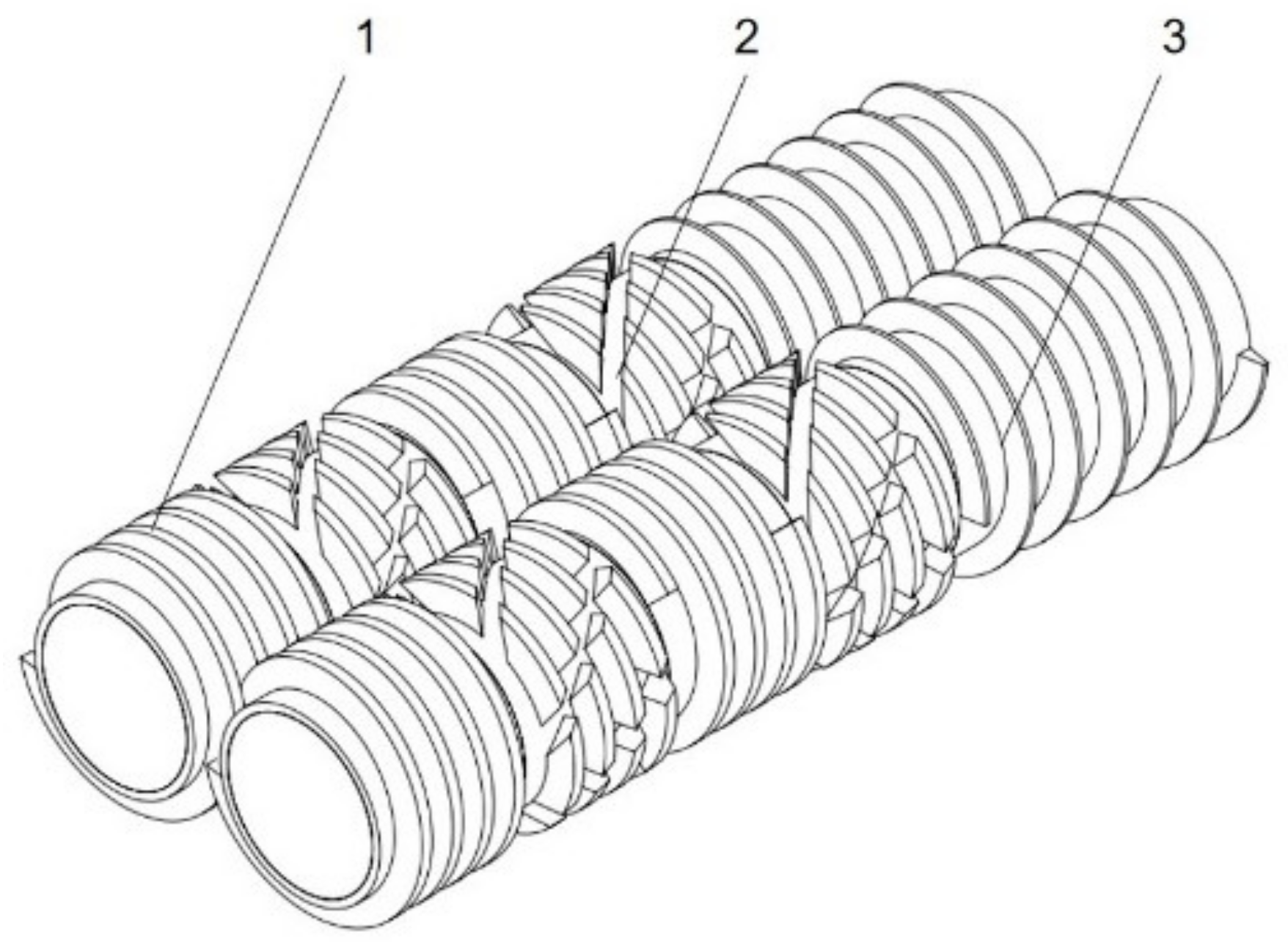 1
2
3