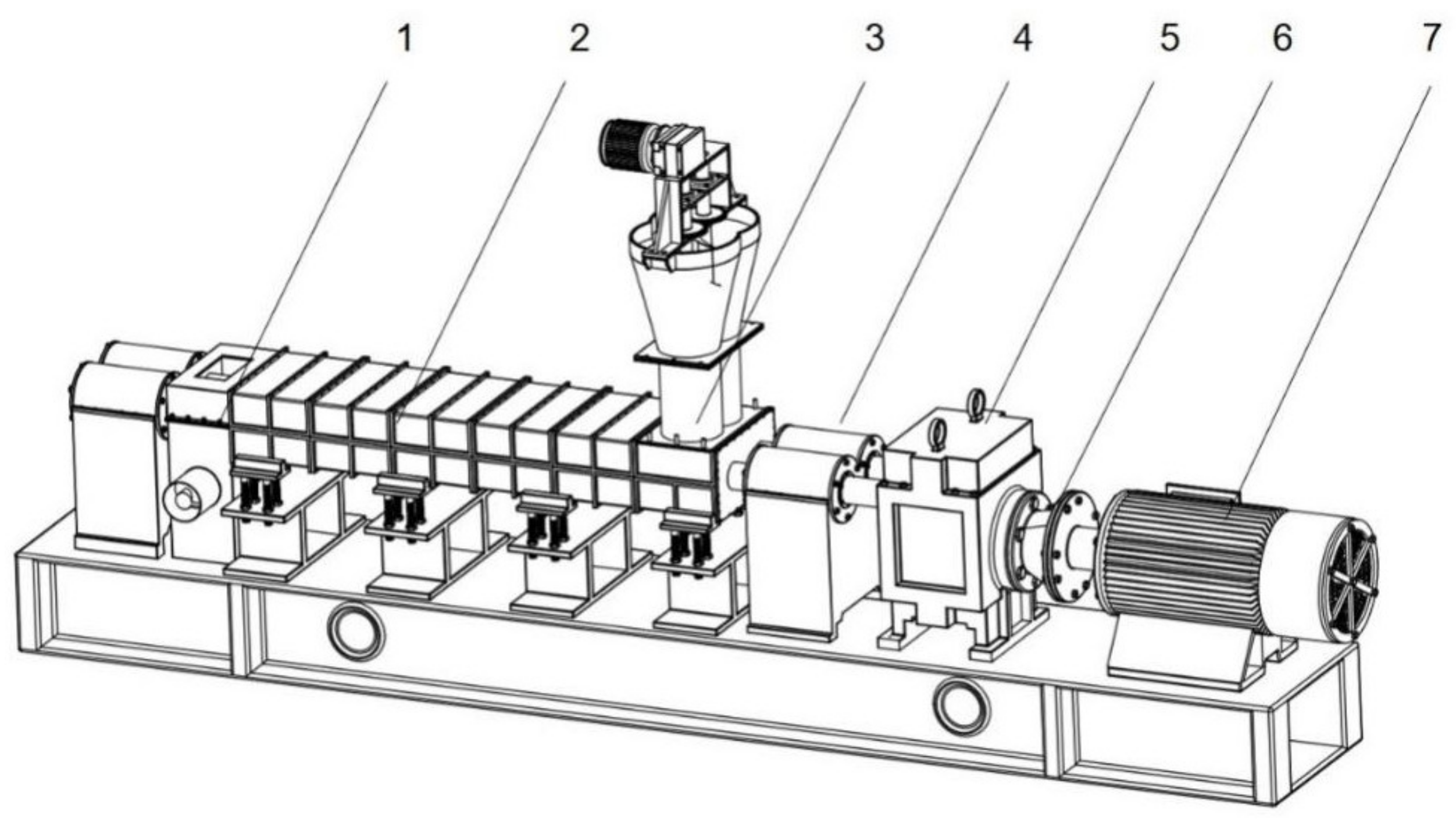 1 2 3 4 5 6 7