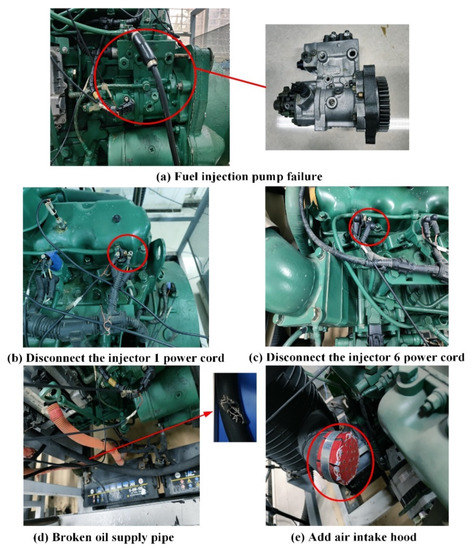 (a) Fuel injection pump failure

(b) Disconnect the injector 1 power cord

(c) Disconnect the injector 6 power cord

(d) Broken oil supply pipe

(e) Add air intake hood