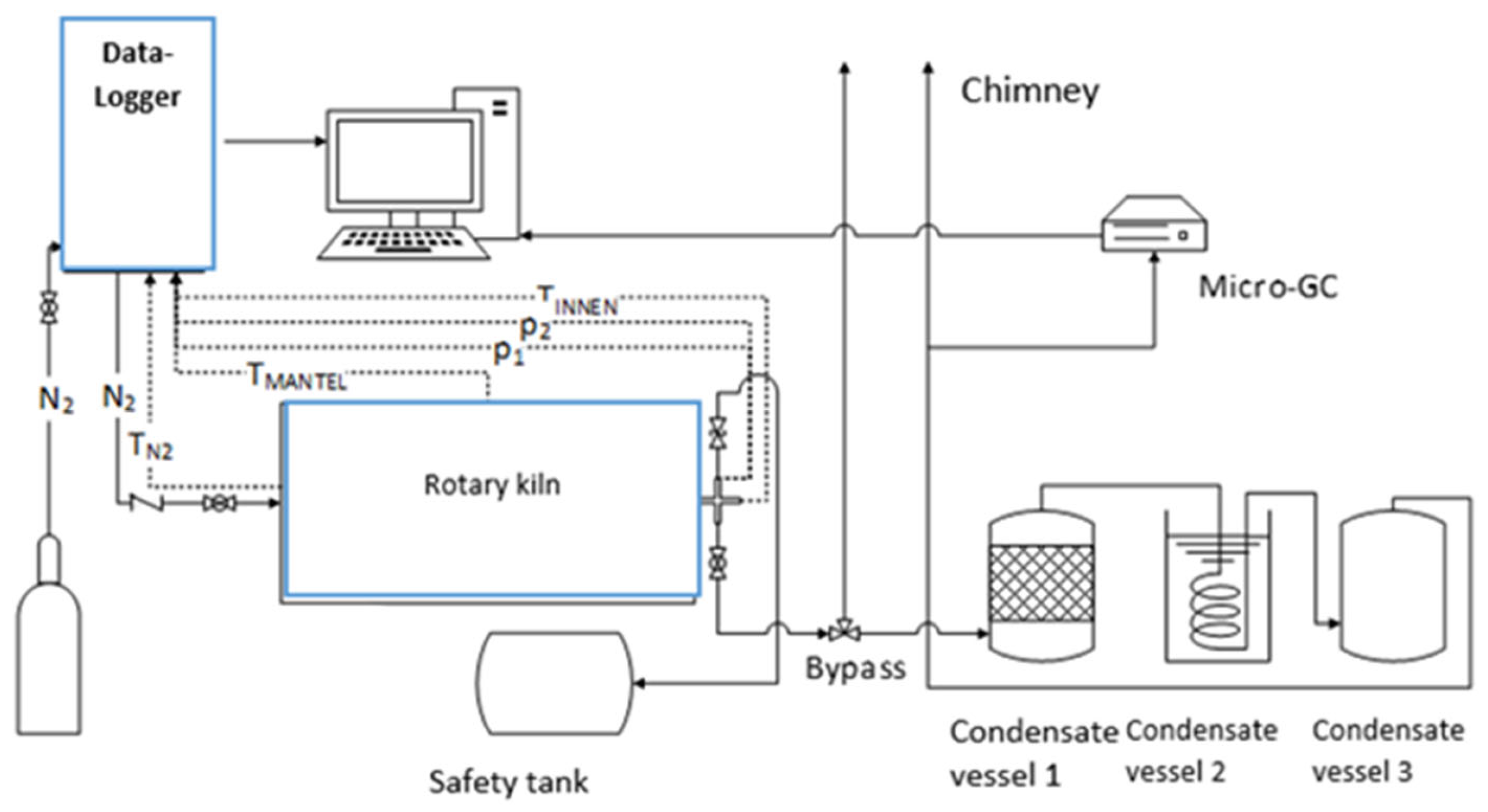 Data-Logger

Chimney

Micro-GC

$T_{INNEN}$

$p_2$

$p_1$

$T_{MANTEL}$

$N_2$

$N_2$

$T_{N2}$

Rotary kiln

Bypass

Safety tank

Condensate vessel 1

Condensate vessel 2

Condensate vessel 3