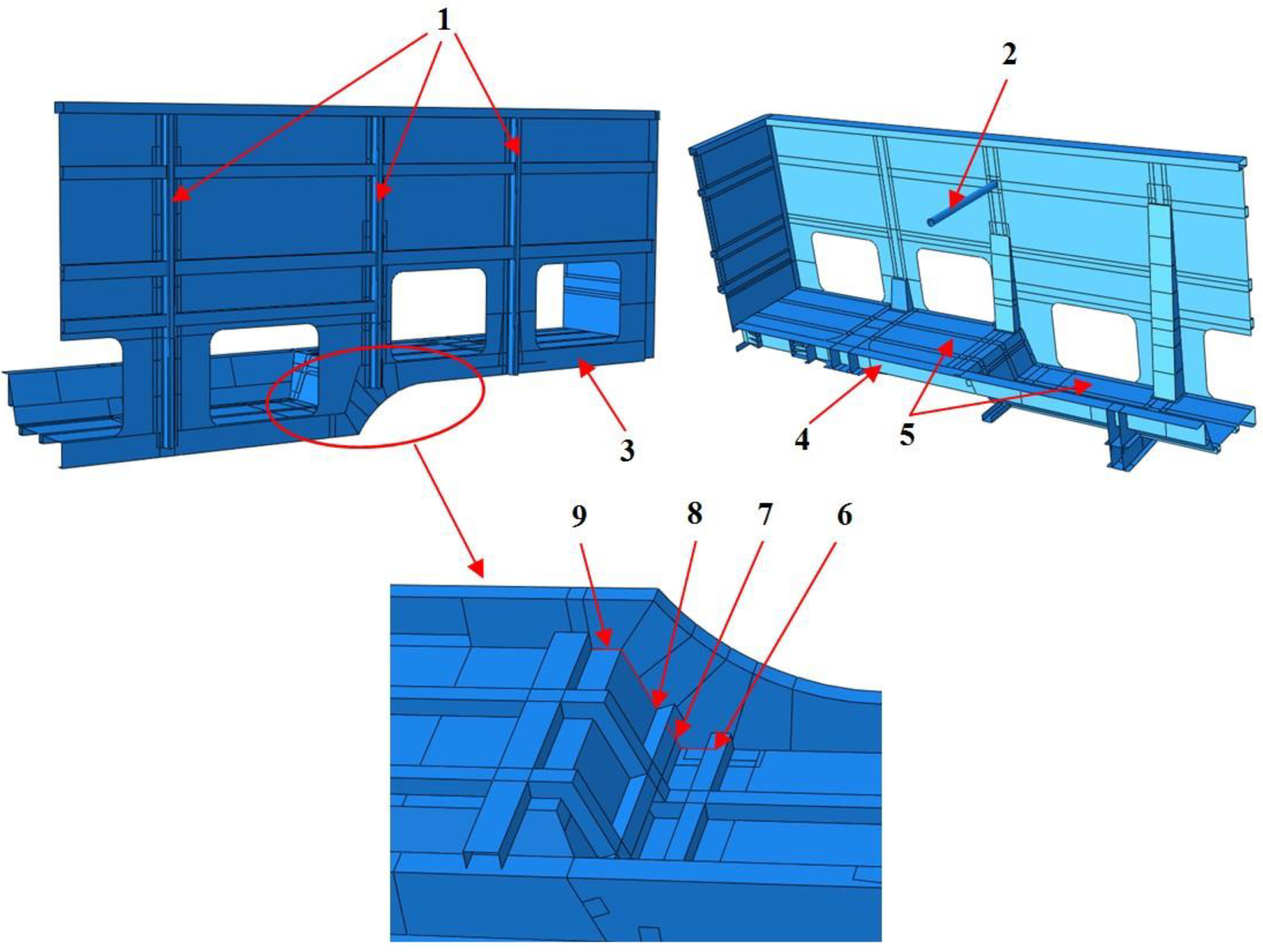 1

2

3

4

5

9

8

7

6