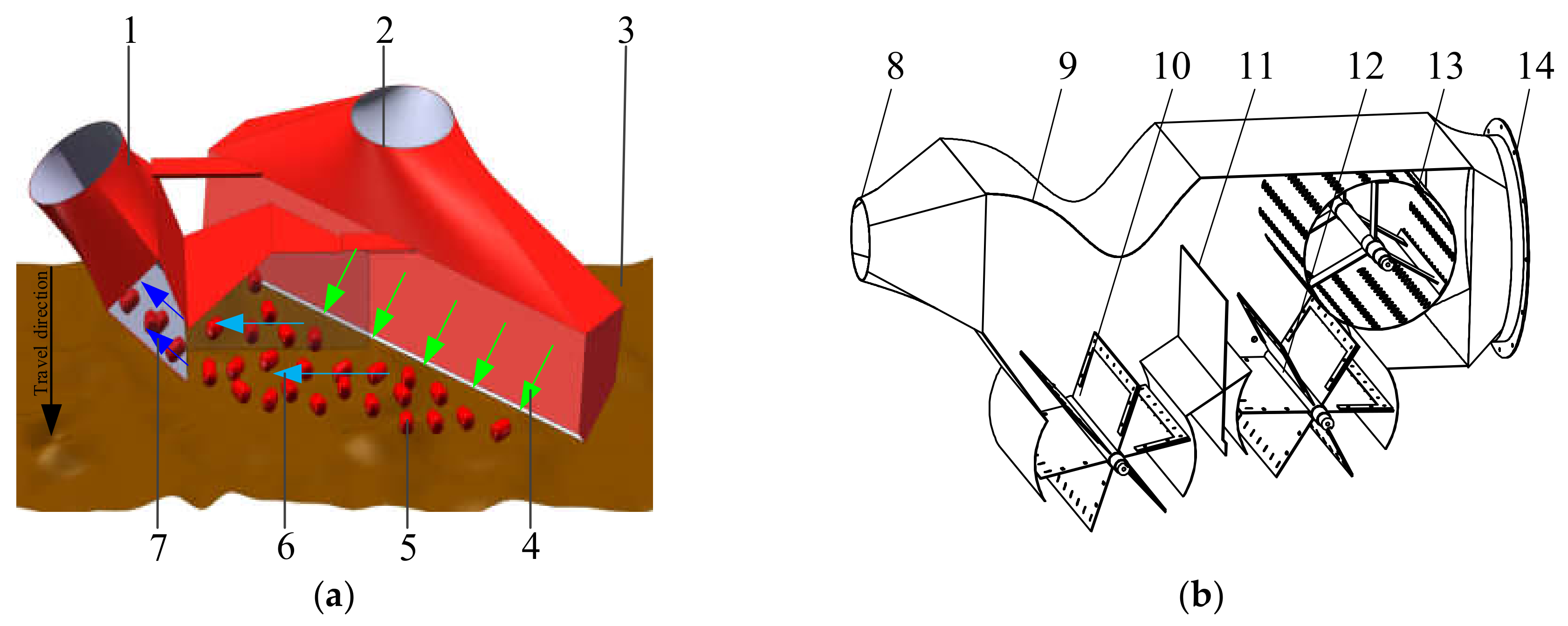 1
2
3
Travel direction
7
6
5
4
(a)

8
9
10
11
12
13
14
(b)