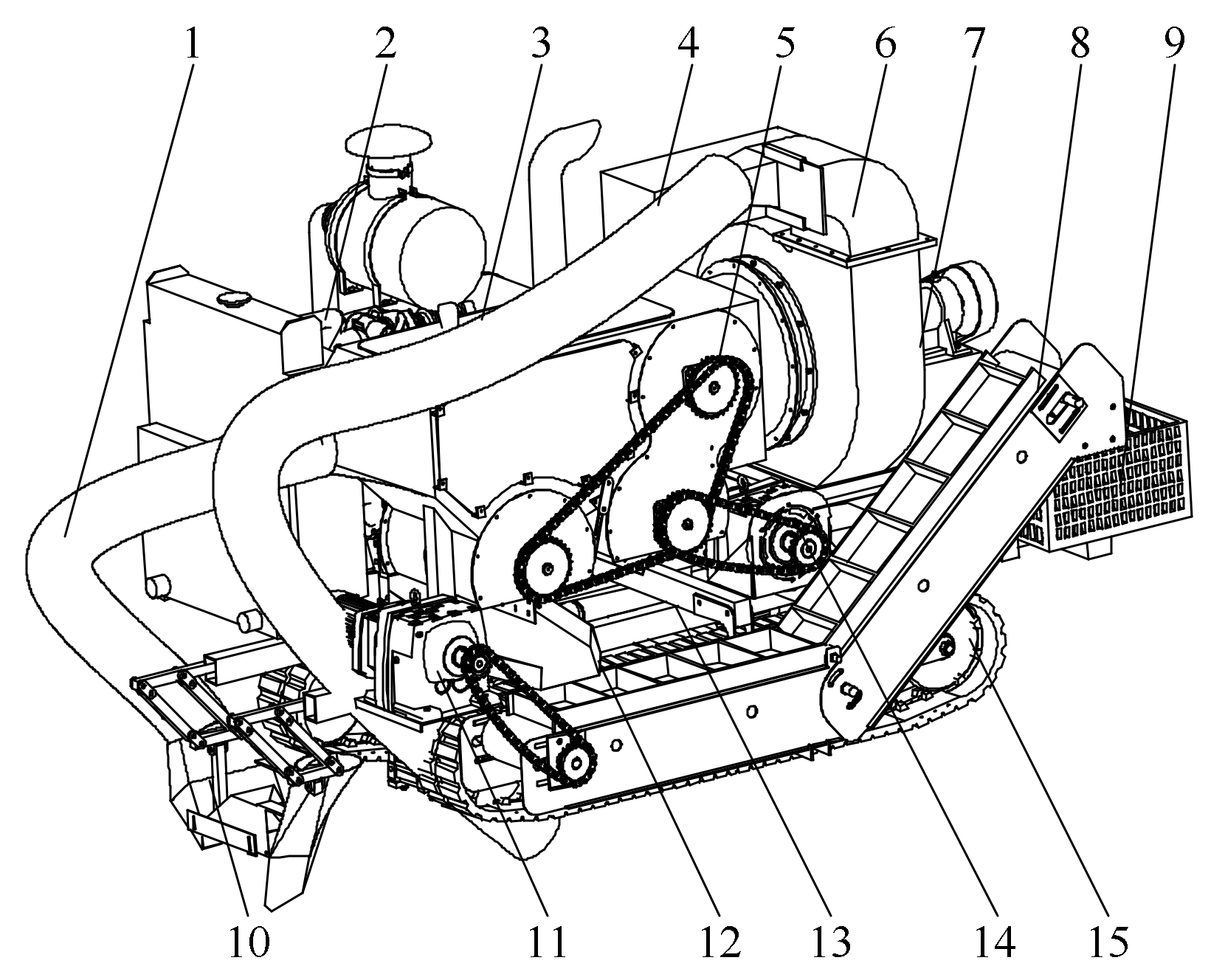 1 2 3 4 5 6 7 8 9

10 11 12 13 14 15