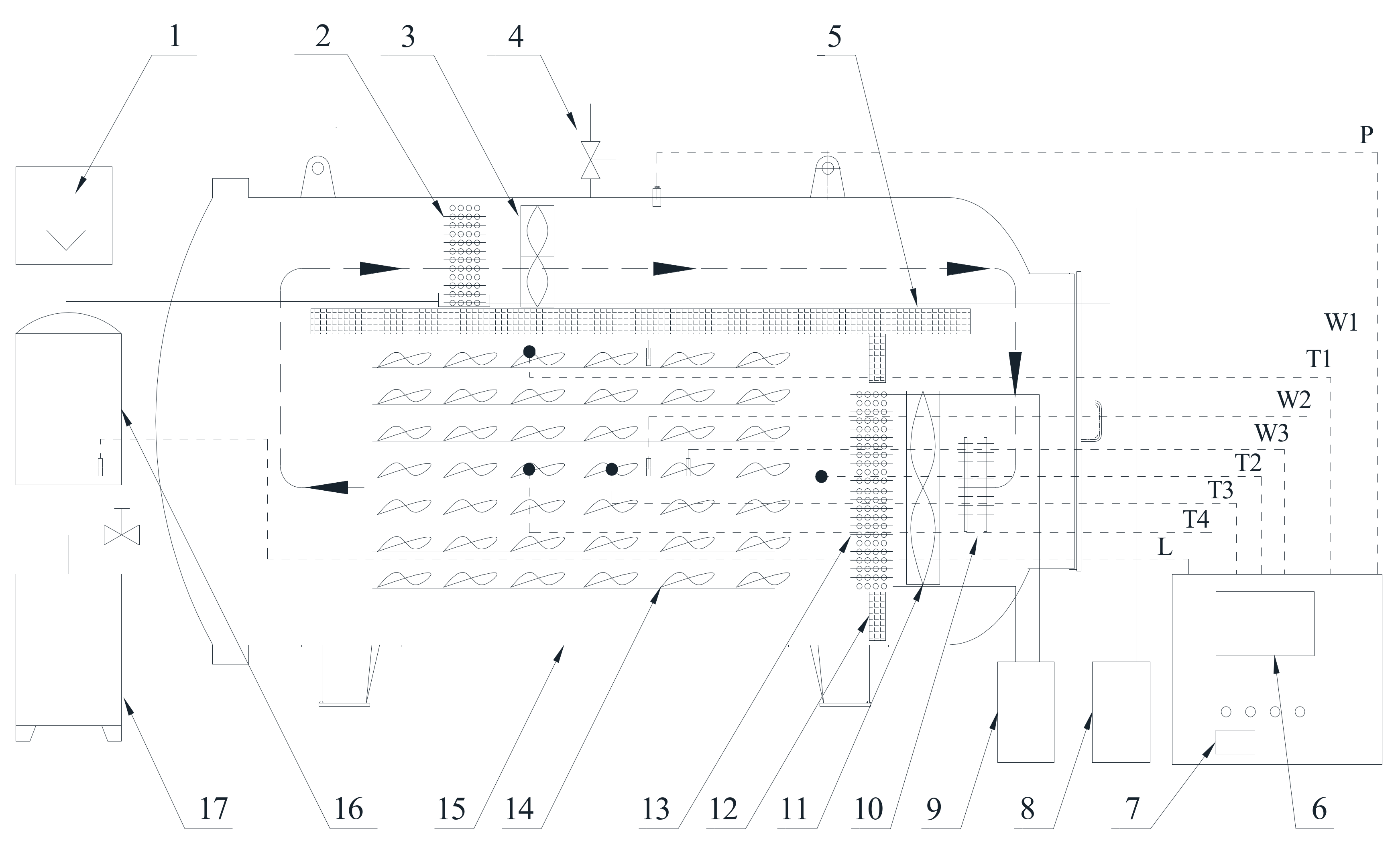 1
2
3
4
5
P
W1
T1
W2
W3
T2
T3
T4
L
17
16
15
14
13
12
11
10
9
8
7
6