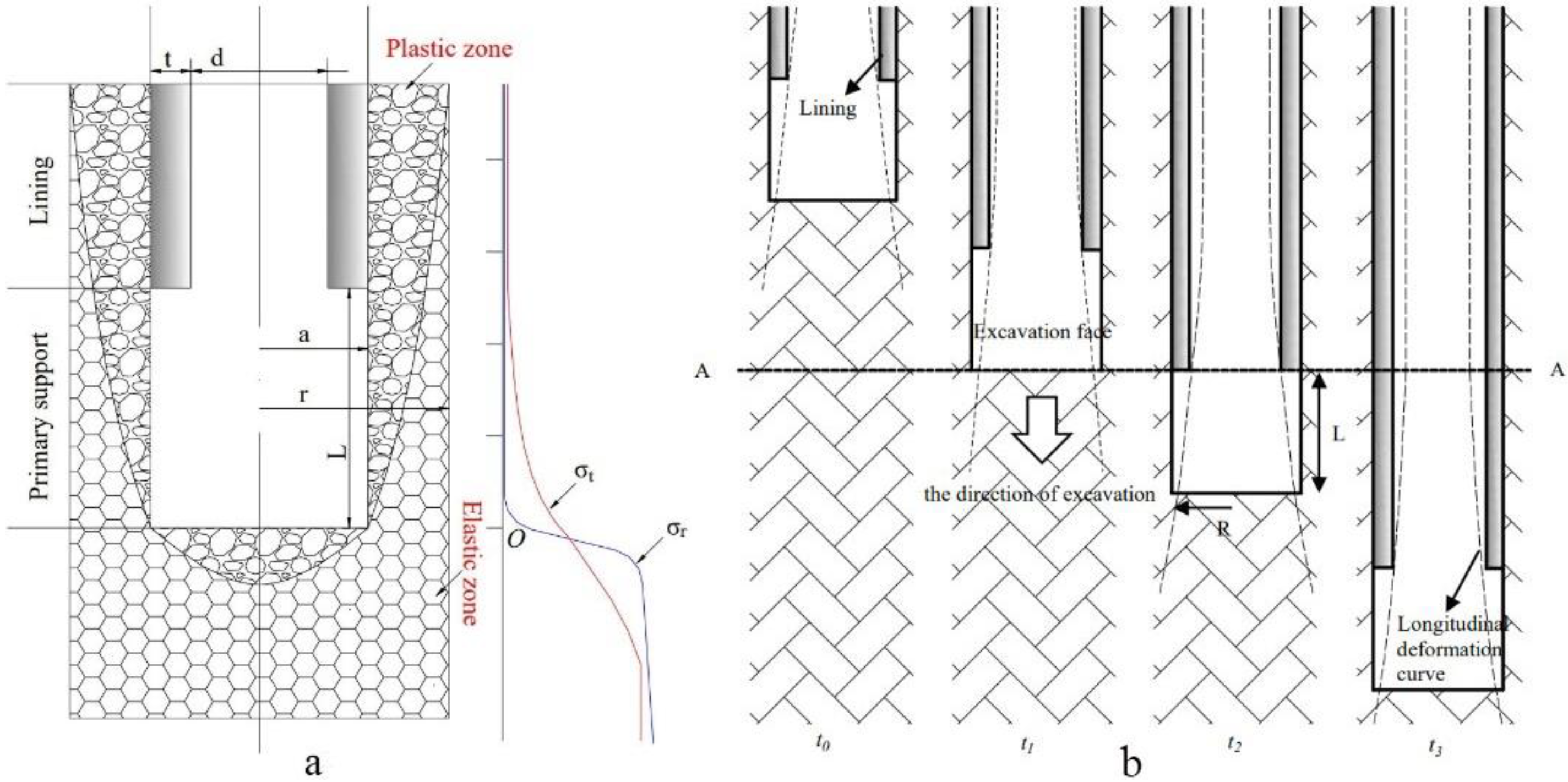 t d
Plastic zone
Lining
Primary support
a
r
L
Elastic zone
O
$\sigma_t$
$\sigma_r$
a

Lining
Excavation face
A
A
the direction of excavation
L
R
Longitudinal deformation curve
$t_0$
$t_1$
$t_2$
$t_3$
b