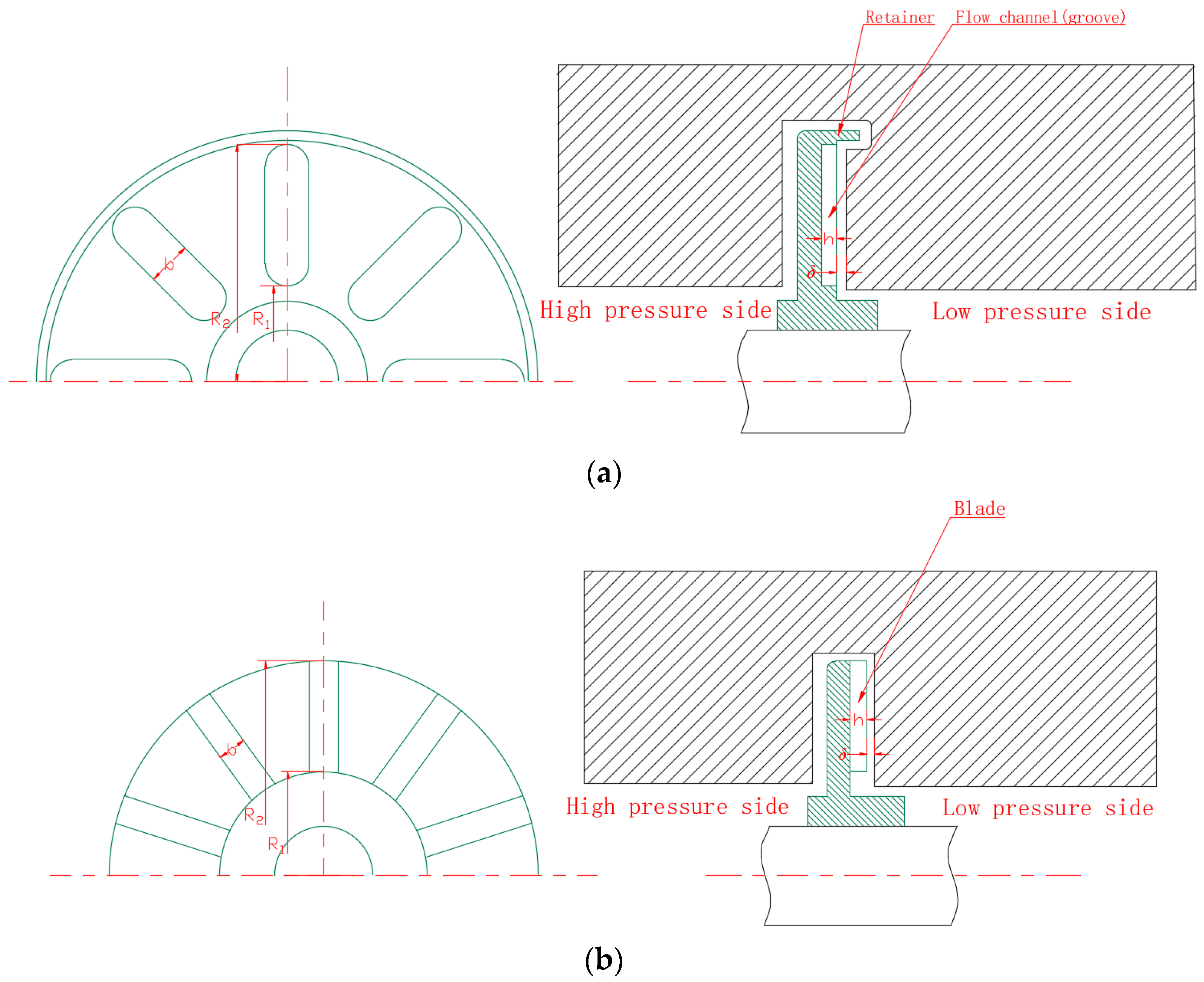 Retainer
Flow channel(groove)
b
$R_2$
$R_1$
h
$\delta$
High pressure side
Low pressure side
(a)
Blade
b
$R_2$
$R_1$
h
$\delta$
High pressure side
Low pressure side
(b)