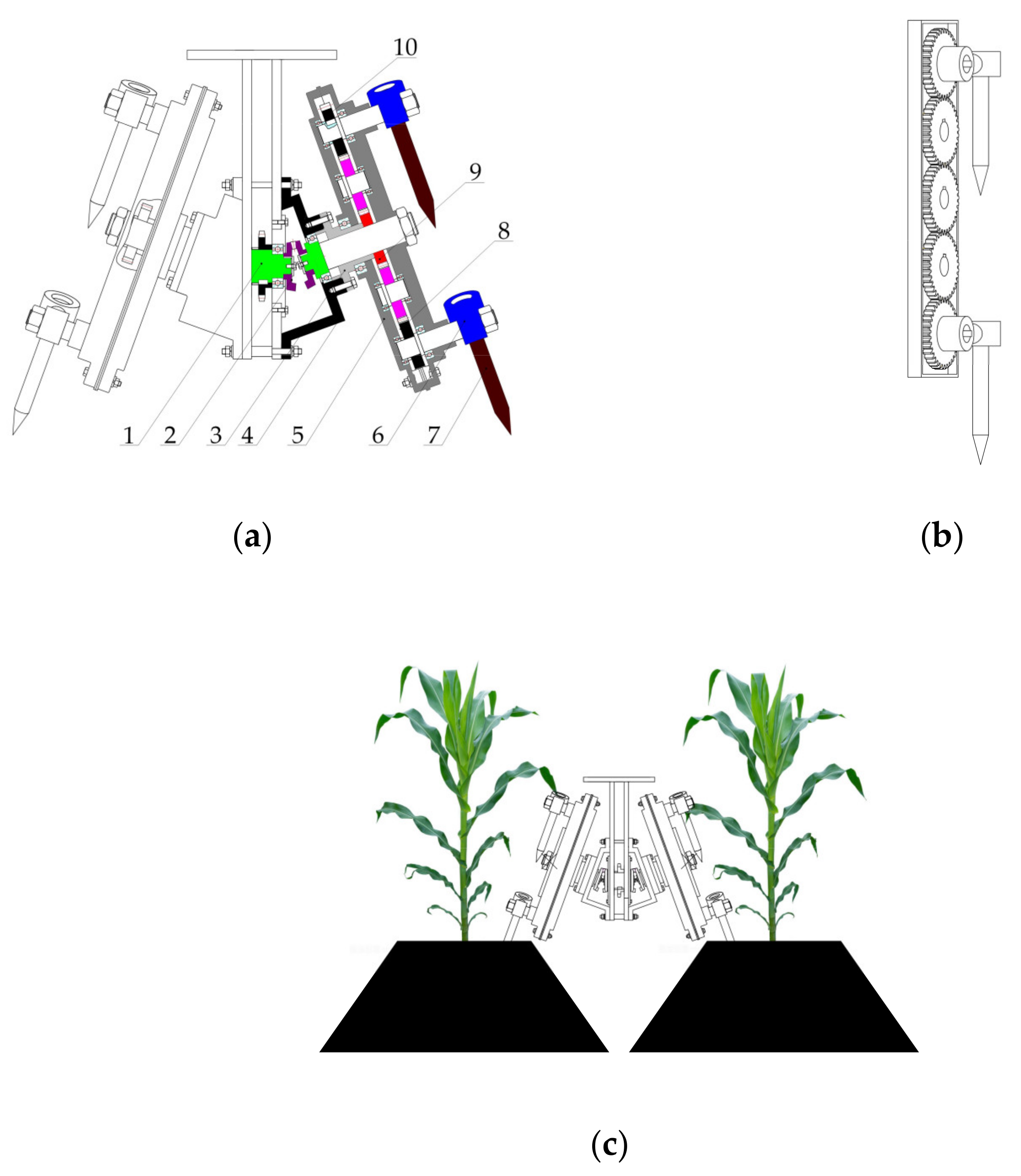 10

9

8

1 2 3 4 5 6 7

(a)

(b)

(c)