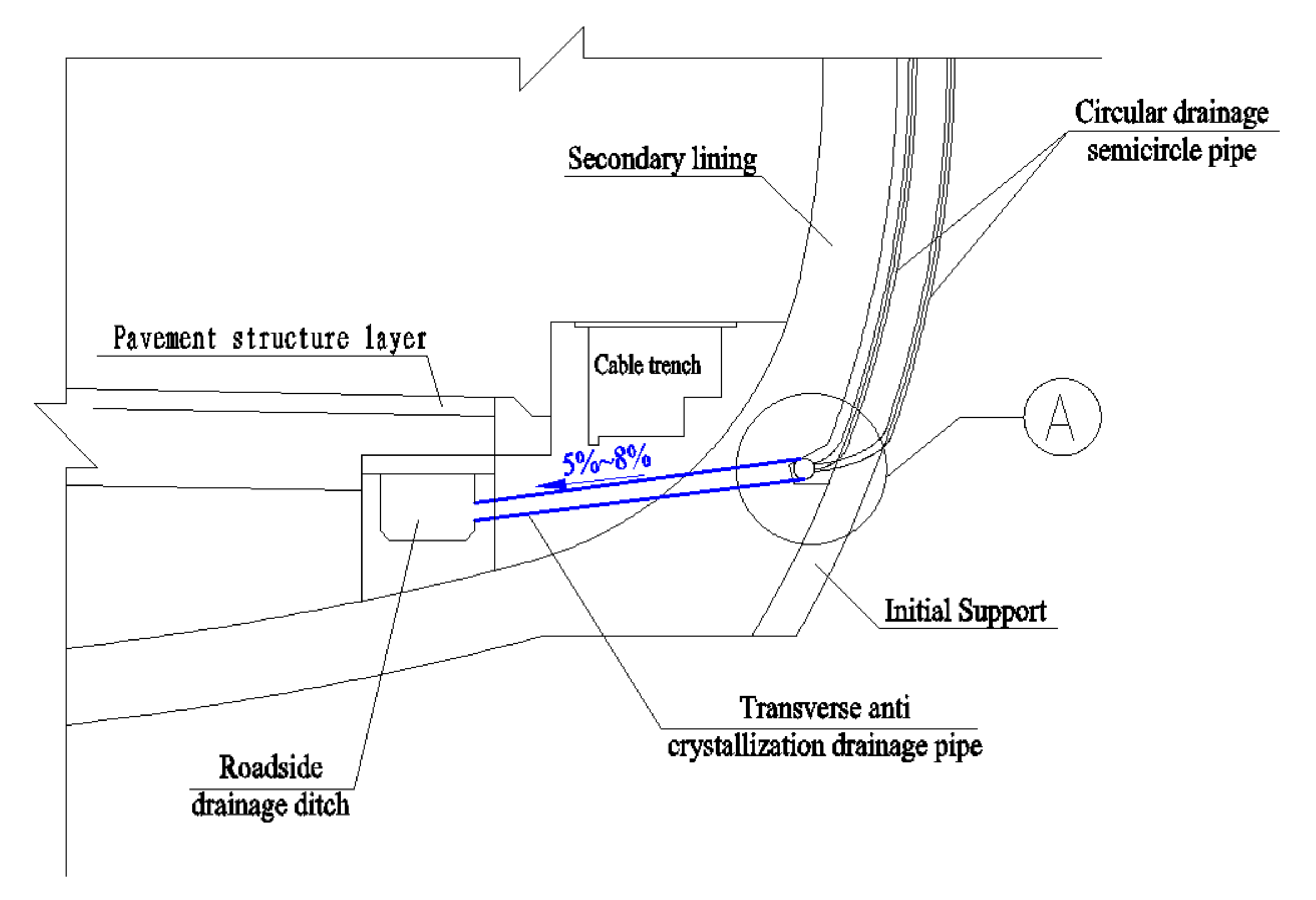 Circular drainage semicircle pipe

Secondary lining

Pavement structure layer

Cable trench

A

5%~8%

Initial Support

Transverse anti crystallization drainage pipe

Roadside drainage ditch