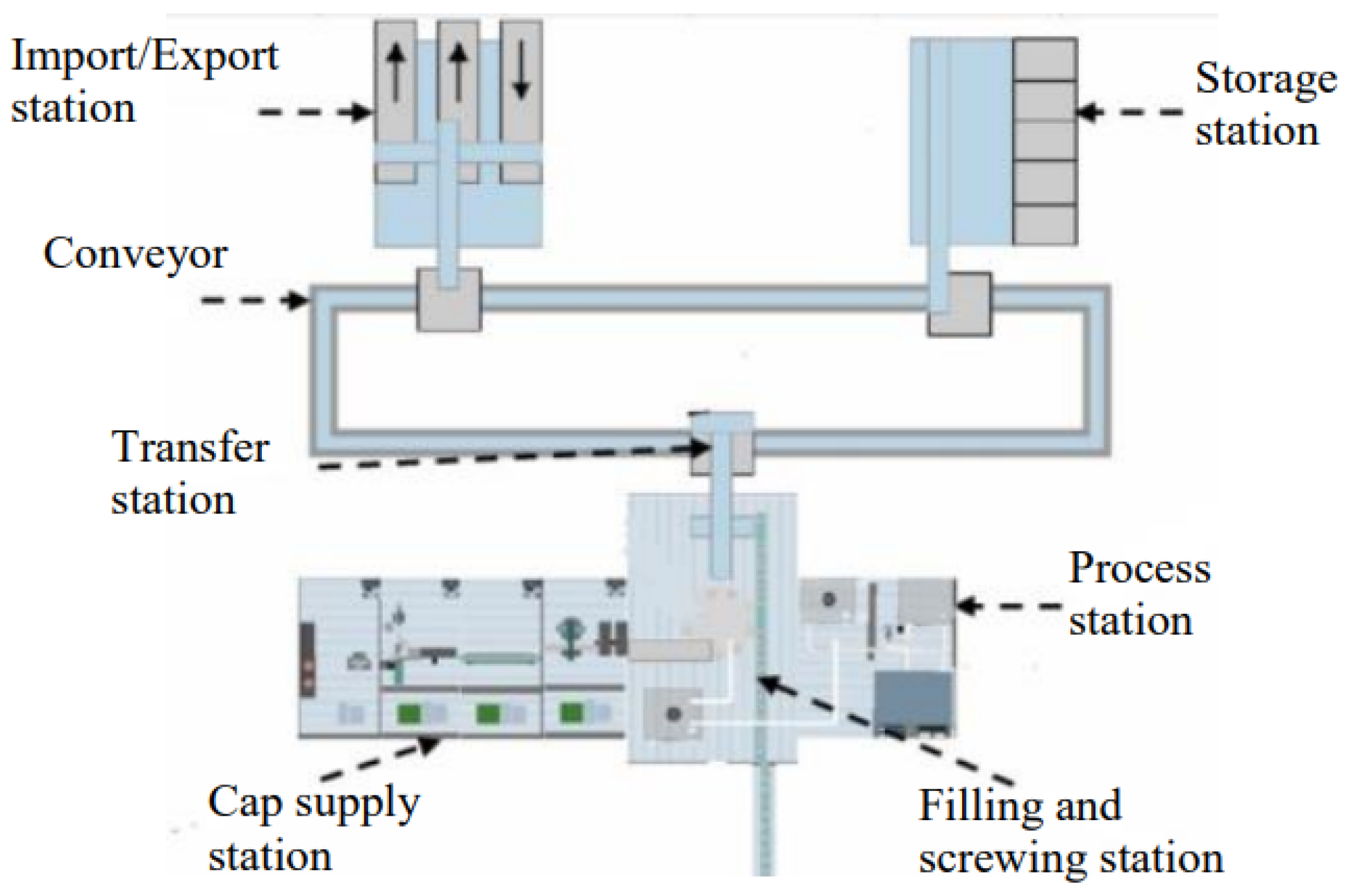 Import/Export station

Storage station

Conveyor

Transfer station

Process station

Cap supply station

Filling and screwing station