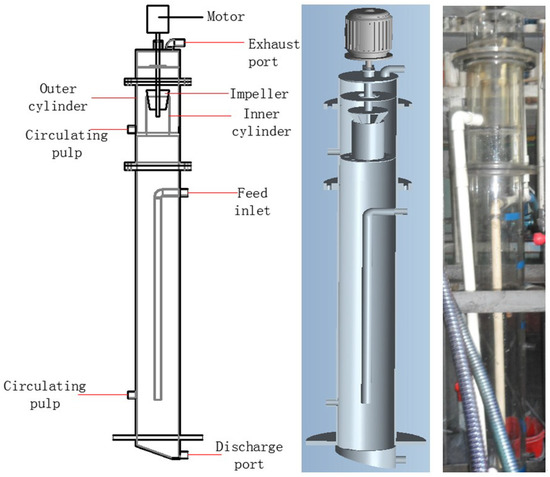 Motor

Exhaust port

Outer cylinder

Impeller

Inner cylinder

Circulating pulp

Feed inlet

Circulating pulp

Discharge port