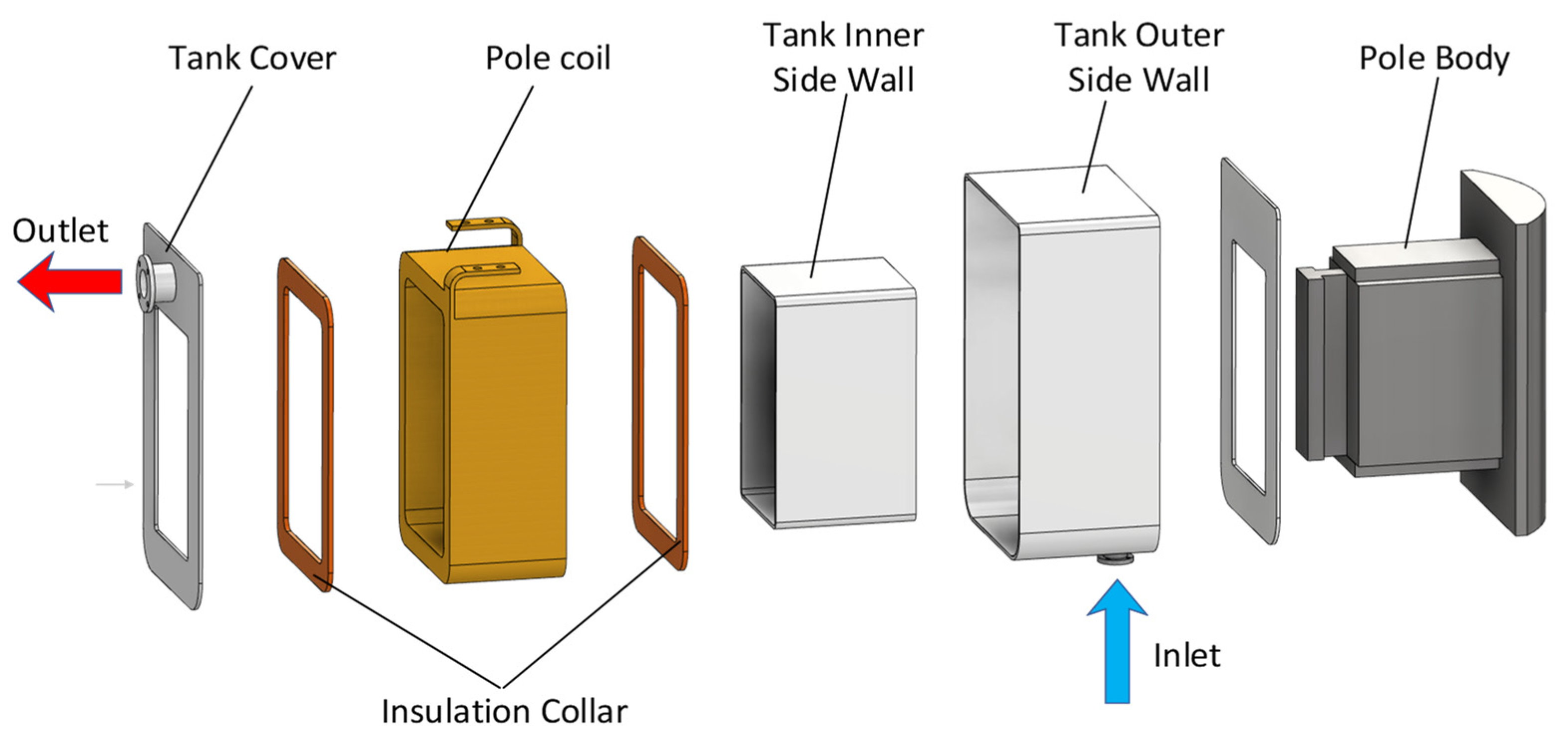 Tank Cover

Pole coil

Tank Inner Side Wall

Tank Outer Side Wall

Pole Body

Outlet

Inlet

Insulation Collar