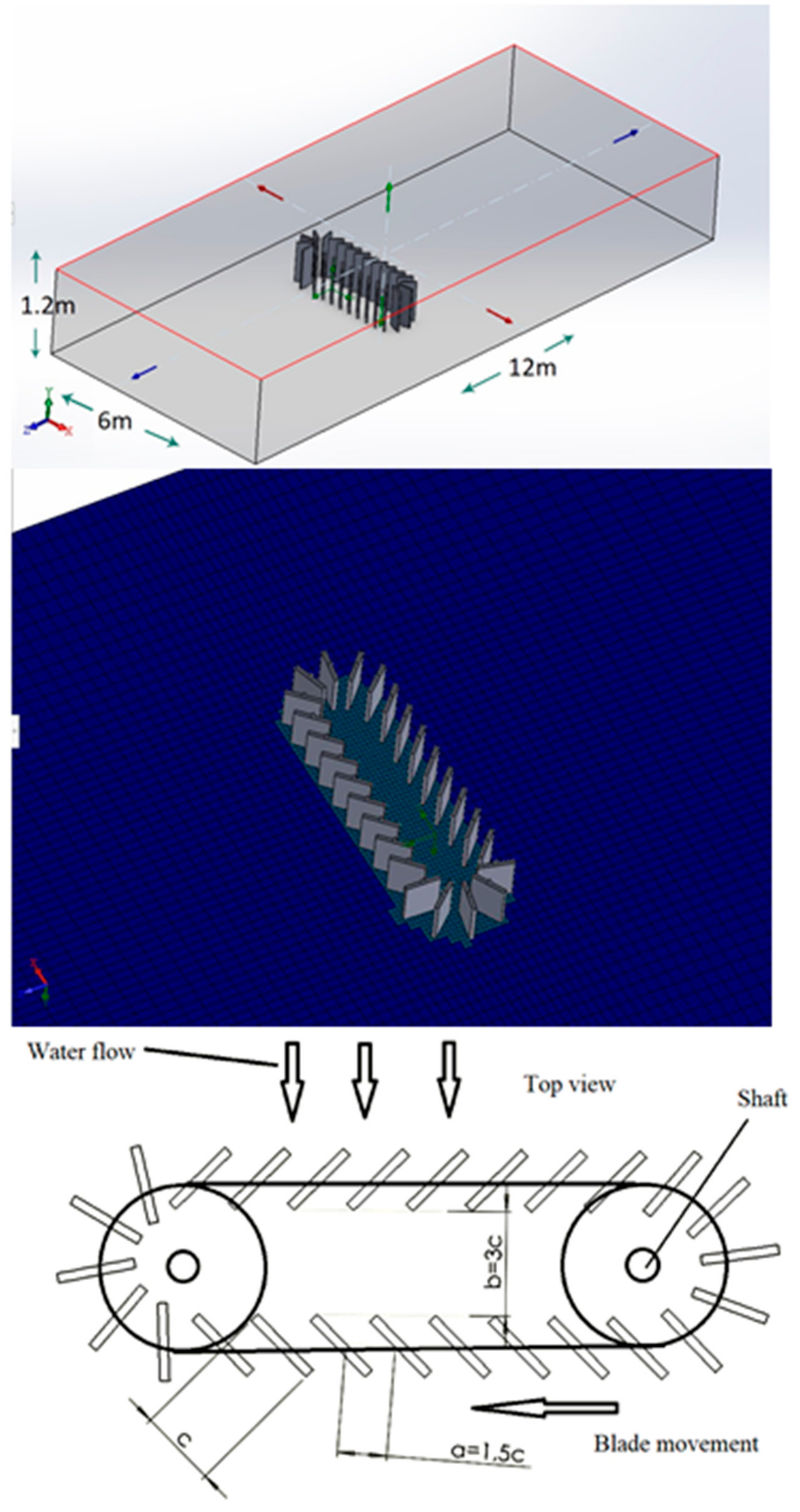 1.2m

12m

6m

Water flow

Top view

Shaft

b=3c

c

a=1.5c

Blade movement