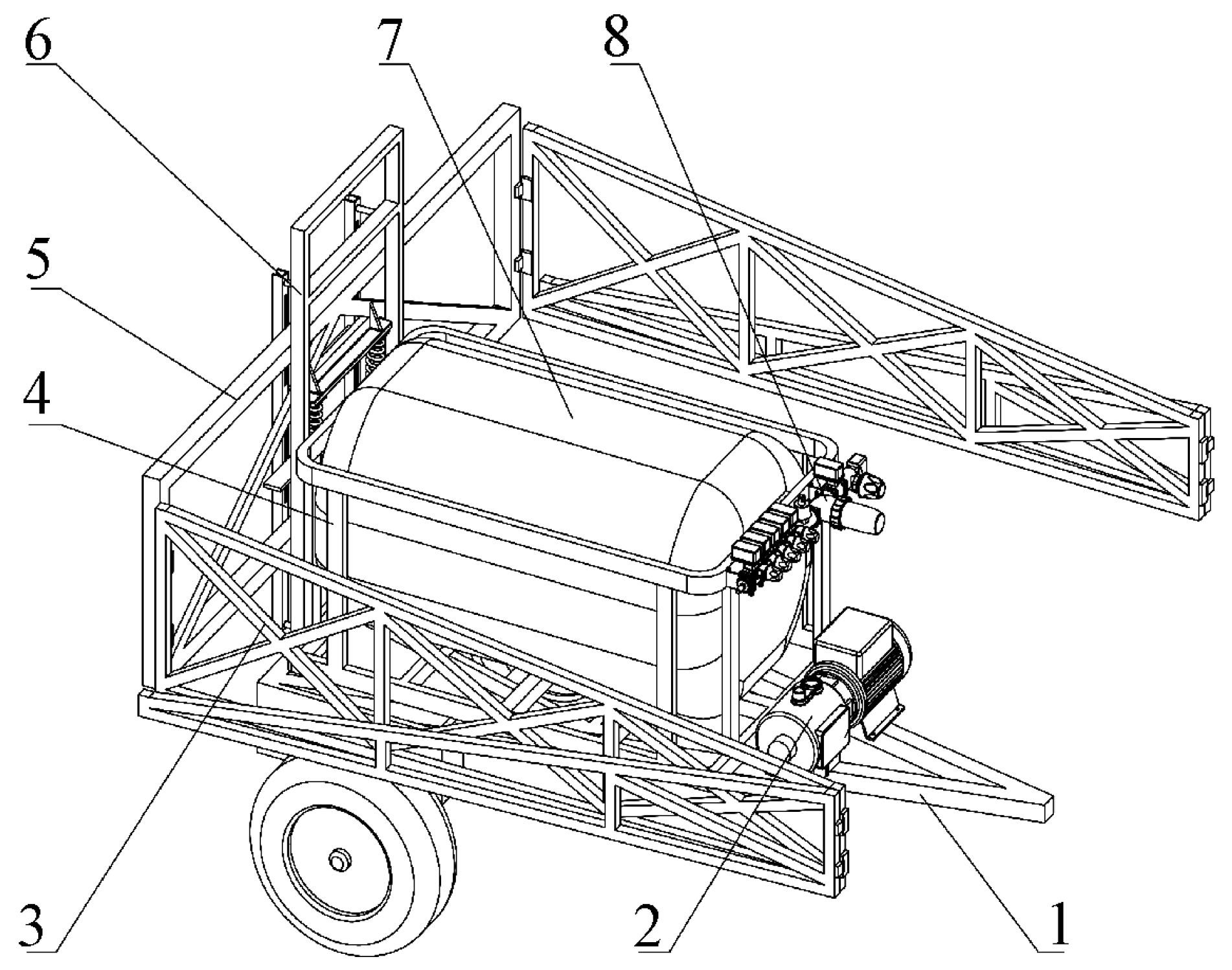 6
7
8
5
4
3
2
1