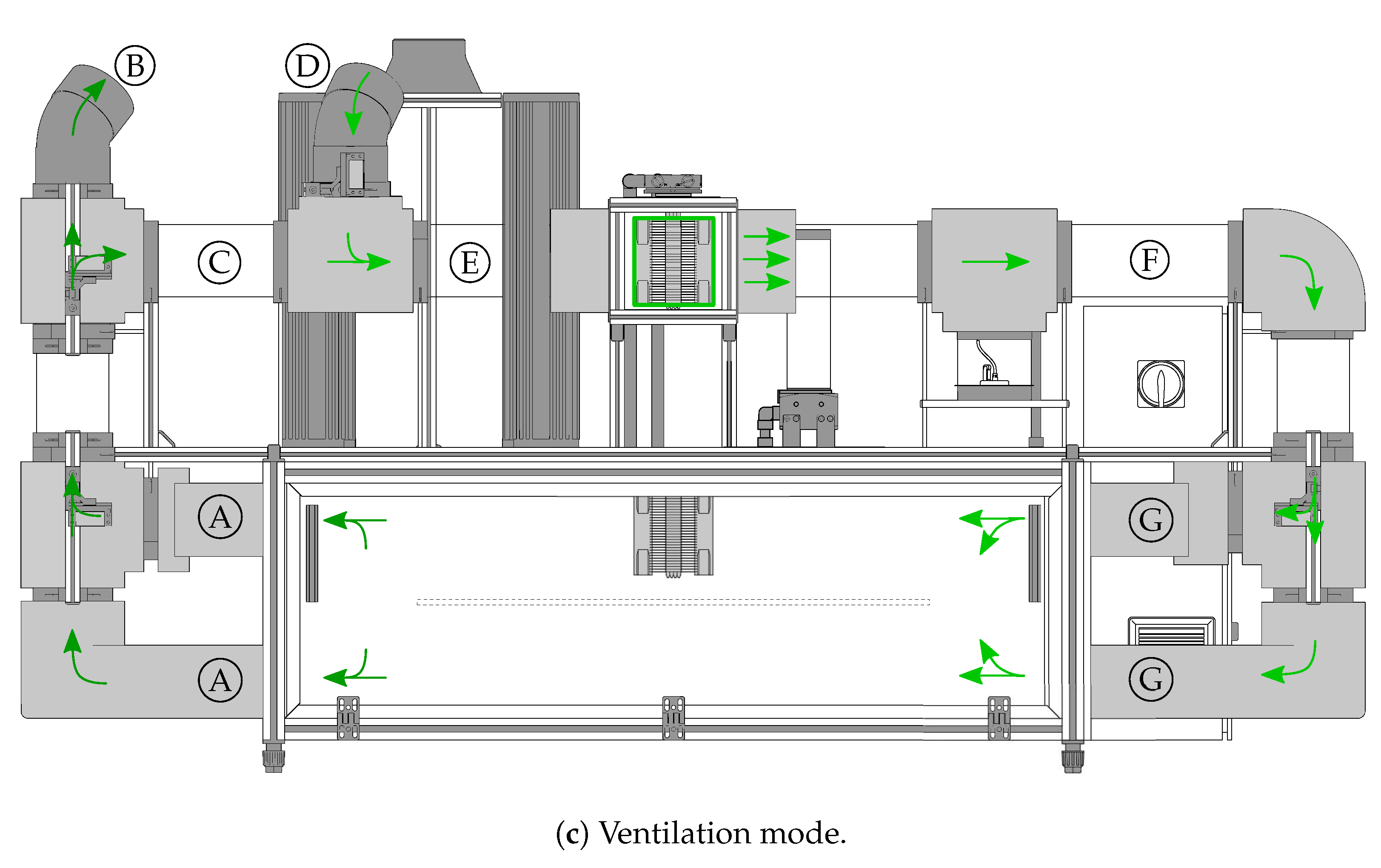 B

D

C

E

F

A

G

A

G

(c) Ventilation mode.