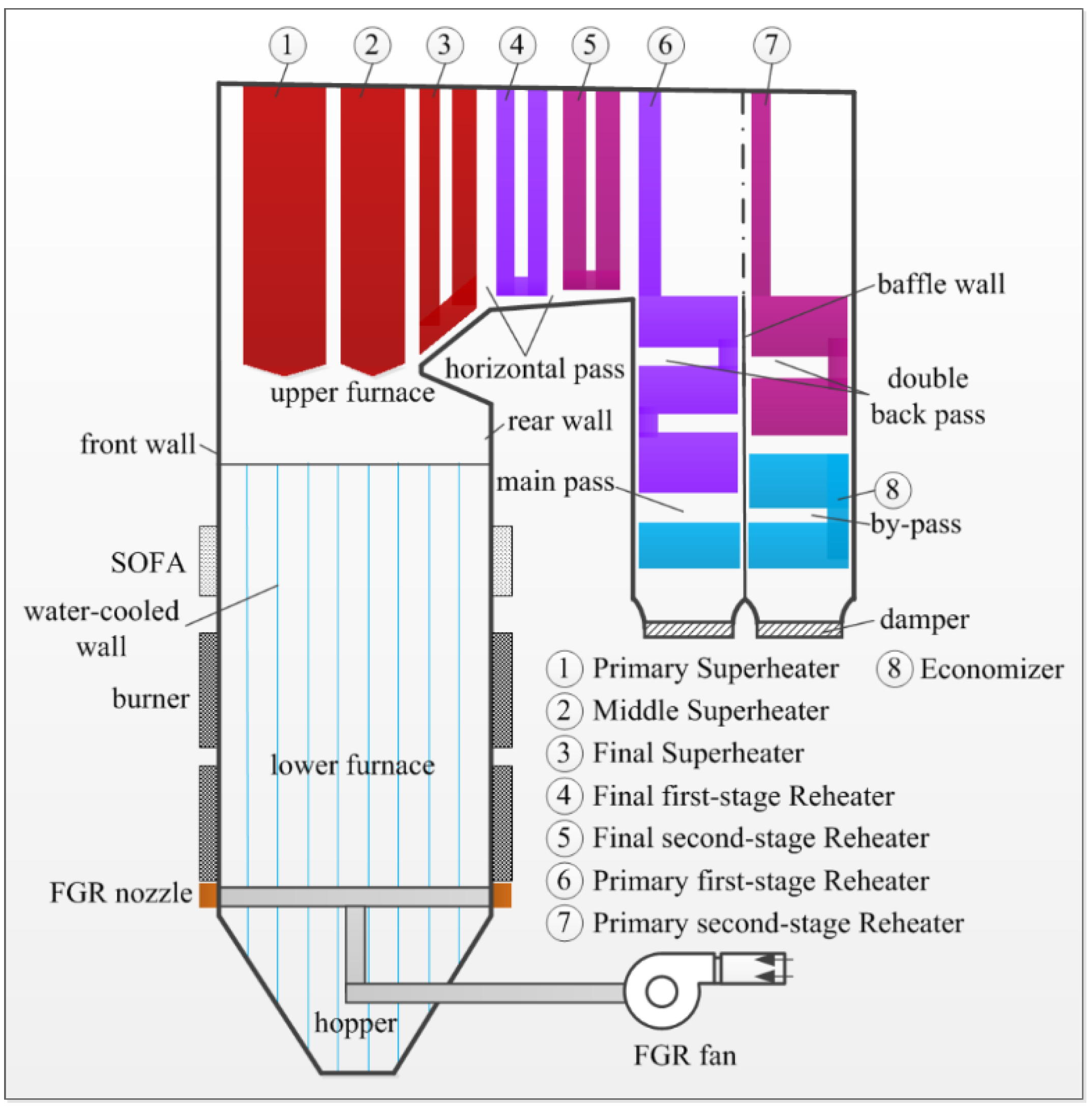 1 2 3 4 5 6 7

baffle wall

horizontal pass

upper furnace

double back pass

rear wall

front wall

main pass

8

by-pass

SOFA

water-cooled wall

damper

burner

lower furnace

FGR nozzle

hopper

FGR fan

1 Primary Superheater
2 Middle Superheater
3 Final Superheater
4 Final first-stage Reheater
5 Final second-stage Reheater
6 Primary first-stage Reheater
7 Primary second-stage Reheater
8 Economizer