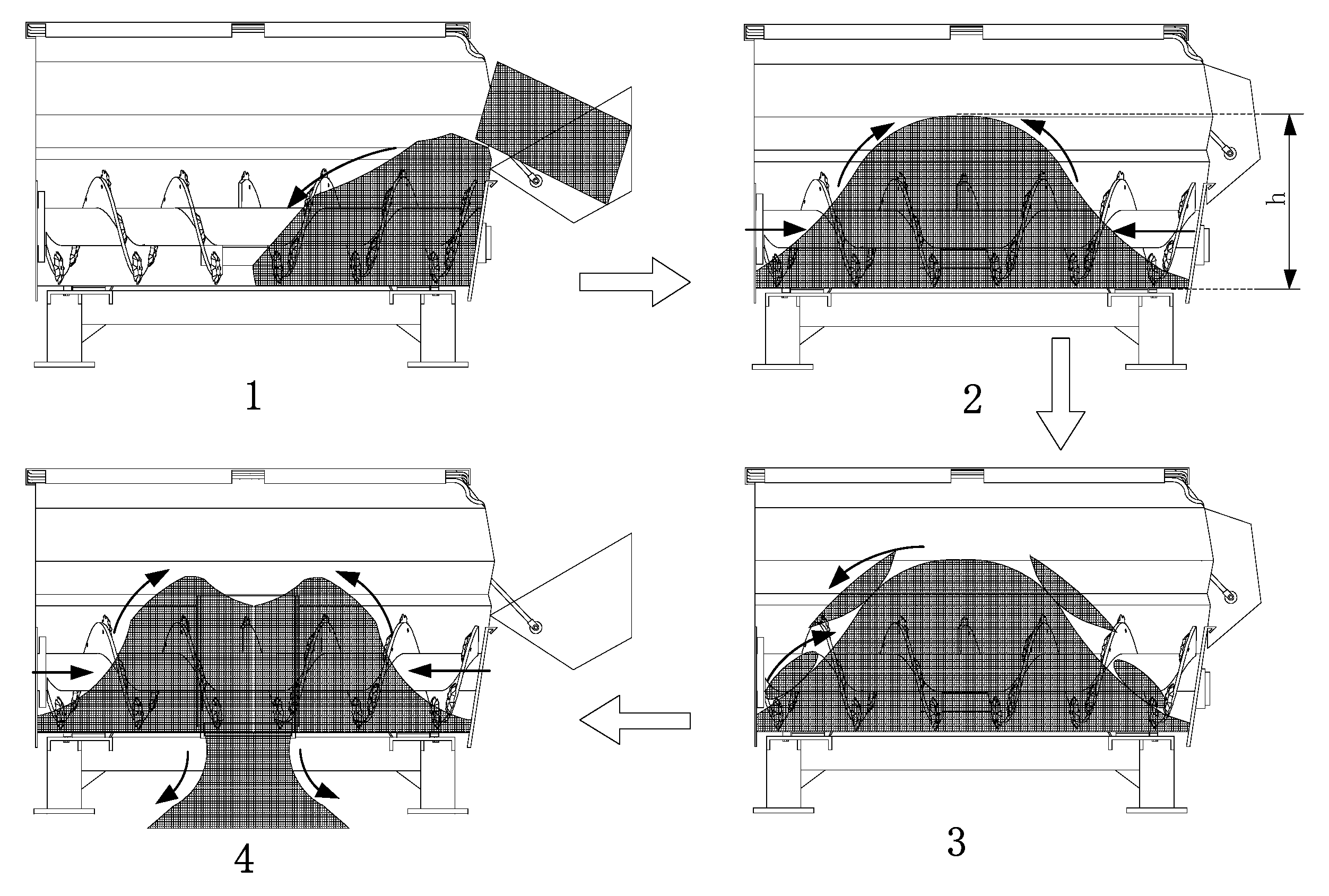 1

h

2

4

3