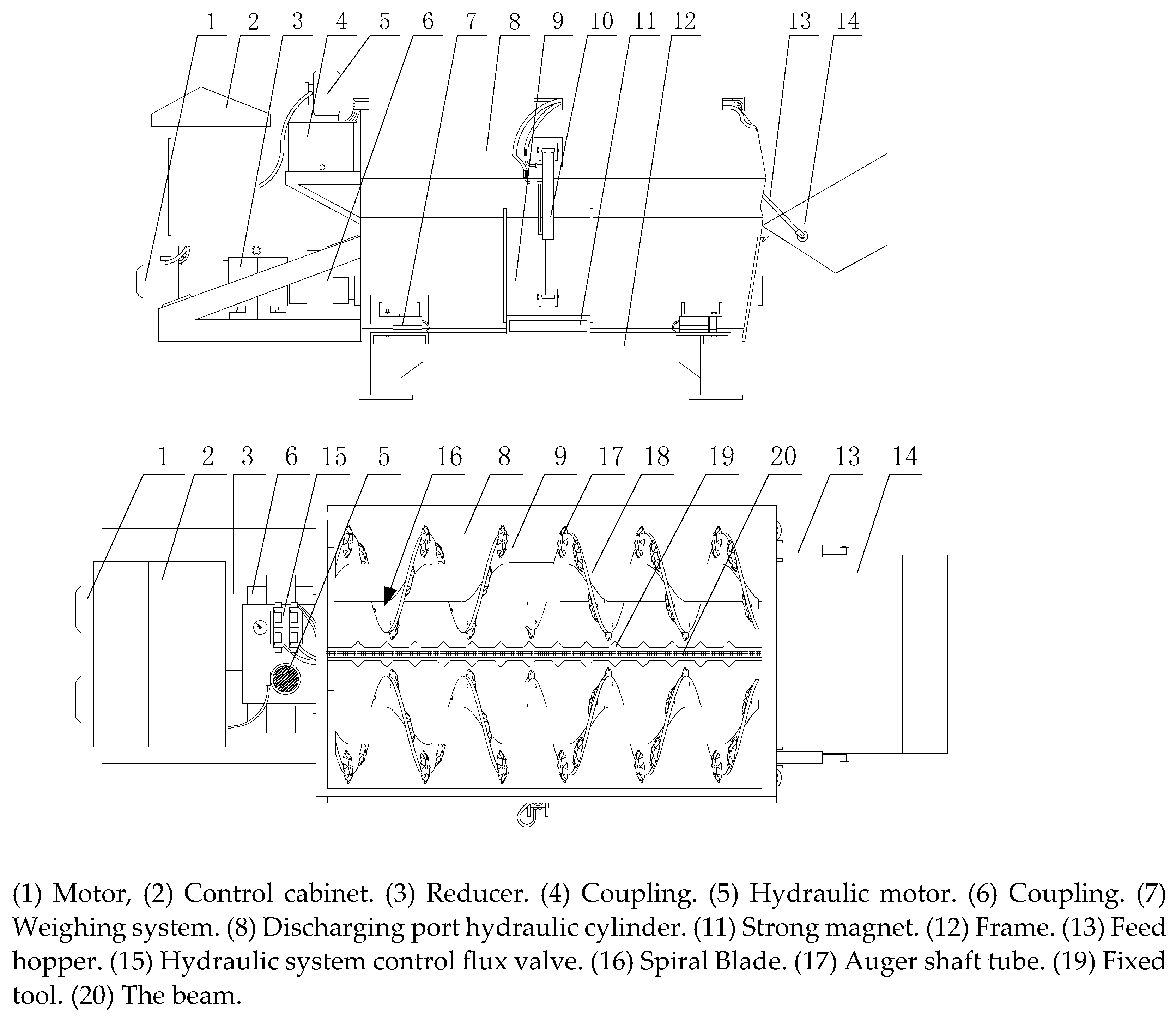 1 2 3 4 5 6 7 8 9 10 11 12 13 14

1 2 3 6 15 5 16 8 9 17 18 19 20 13 14

(1) Motor, (2) Control cabinet. (3) Reducer. (4) Coupling. (5) Hydraulic motor. (6) Coupling. (7) Weighing system. (8) Discharging port hydraulic cylinder. (11) Strong magnet. (12) Frame. (13) Feed hopper. (15) Hydraulic system control flux valve. (16) Spiral Blade. (17) Auger shaft tube. (19) Fixed tool. (20) The beam.