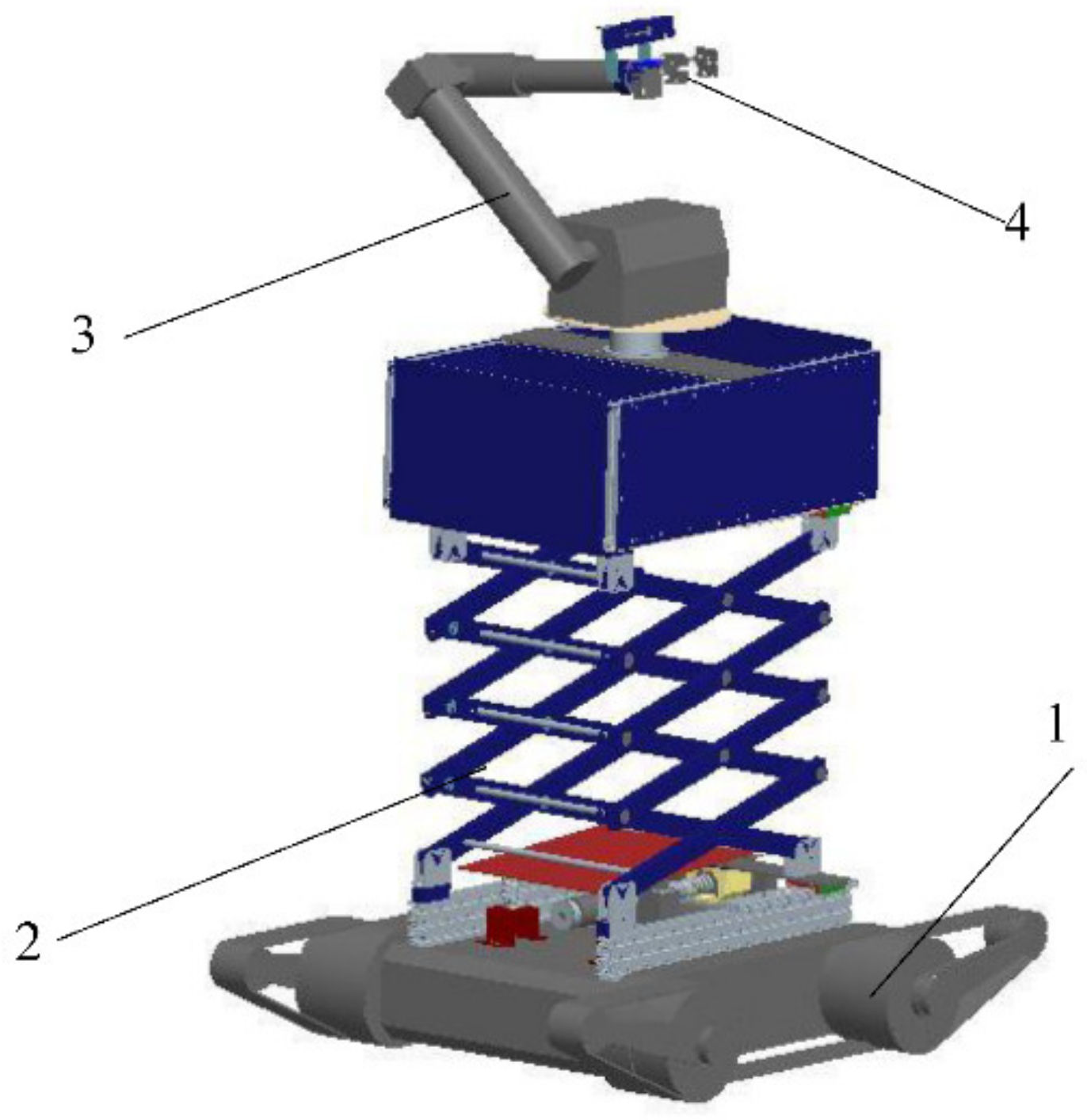 4
3
1
2