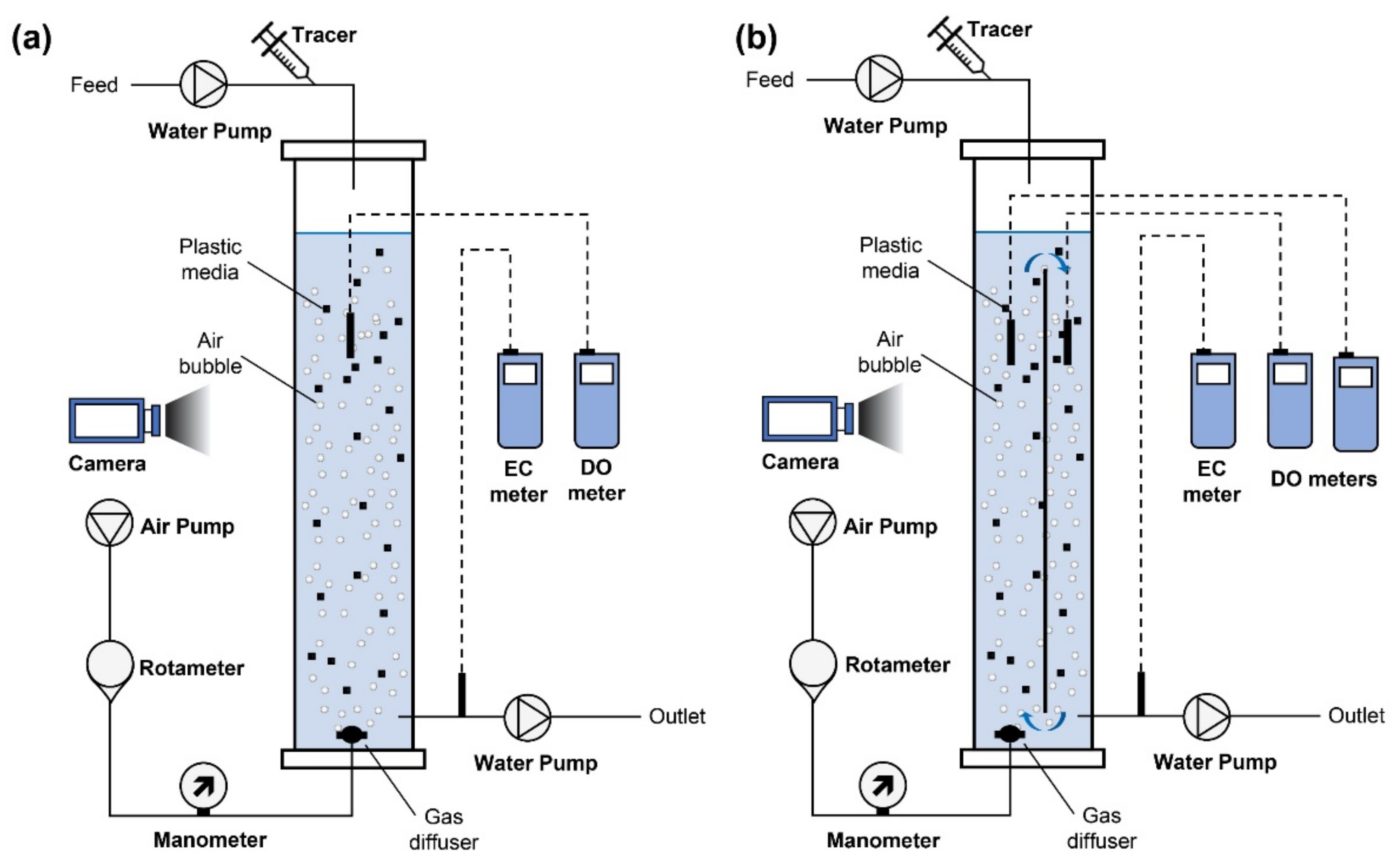 (a)

Tracer

Feed

Water Pump

Plastic media

Air bubble

Camera

EC meter

DO meter

Air Pump

Rotameter

Outlet

Water Pump

Manometer

Gas diffuser

(b)

Tracer

Feed

Water Pump

Plastic media

Air bubble

Camera

EC meter

DO meters

Air Pump

Rotameter

Outlet

Water Pump

Manometer

Gas diffuser