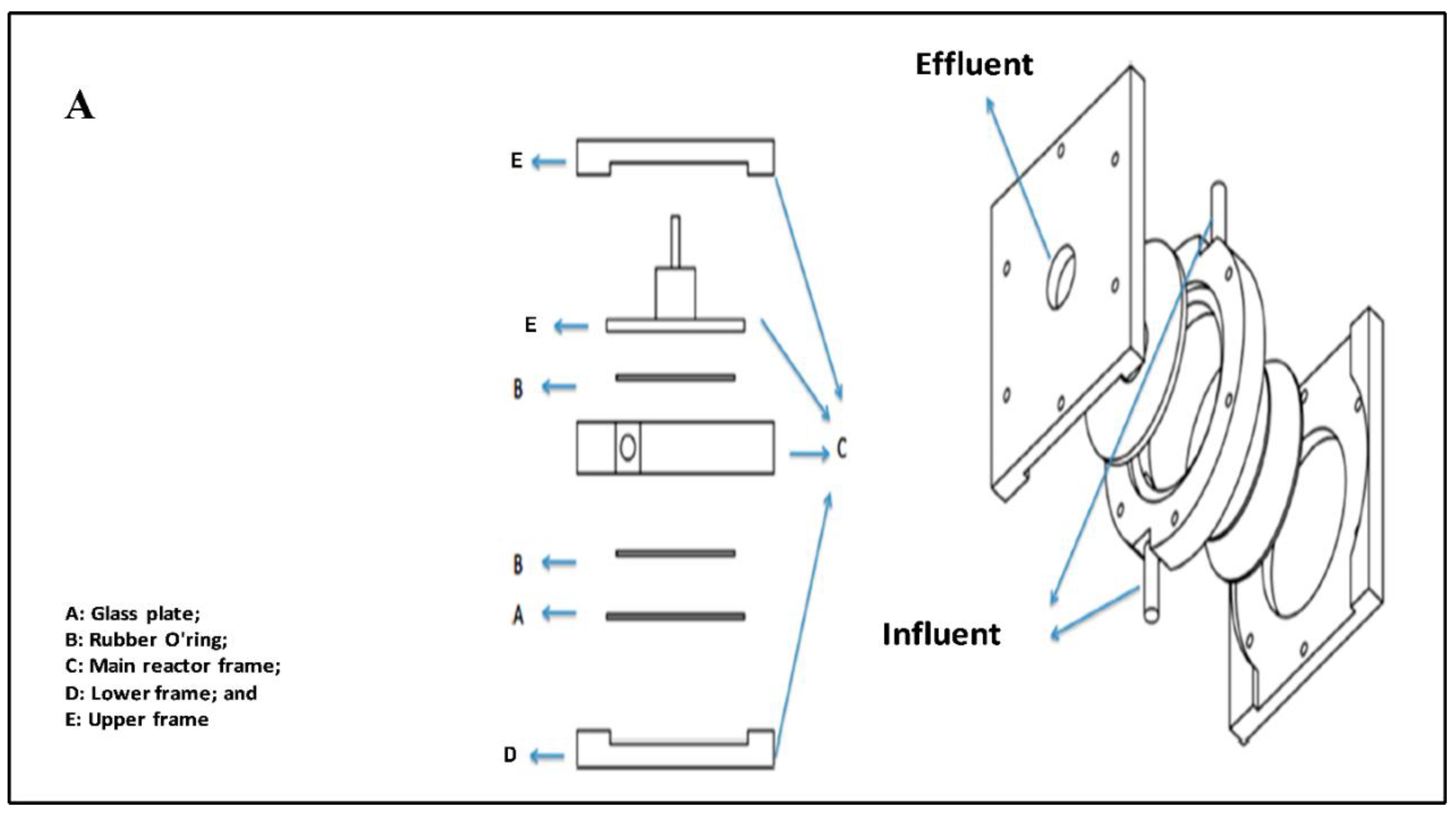 A

E
E
B
C
B
A
D

Effluent

Influent

A: Glass plate;
B: Rubber O'ring;
C: Main reactor frame;
D: Lower frame; and
E: Upper frame