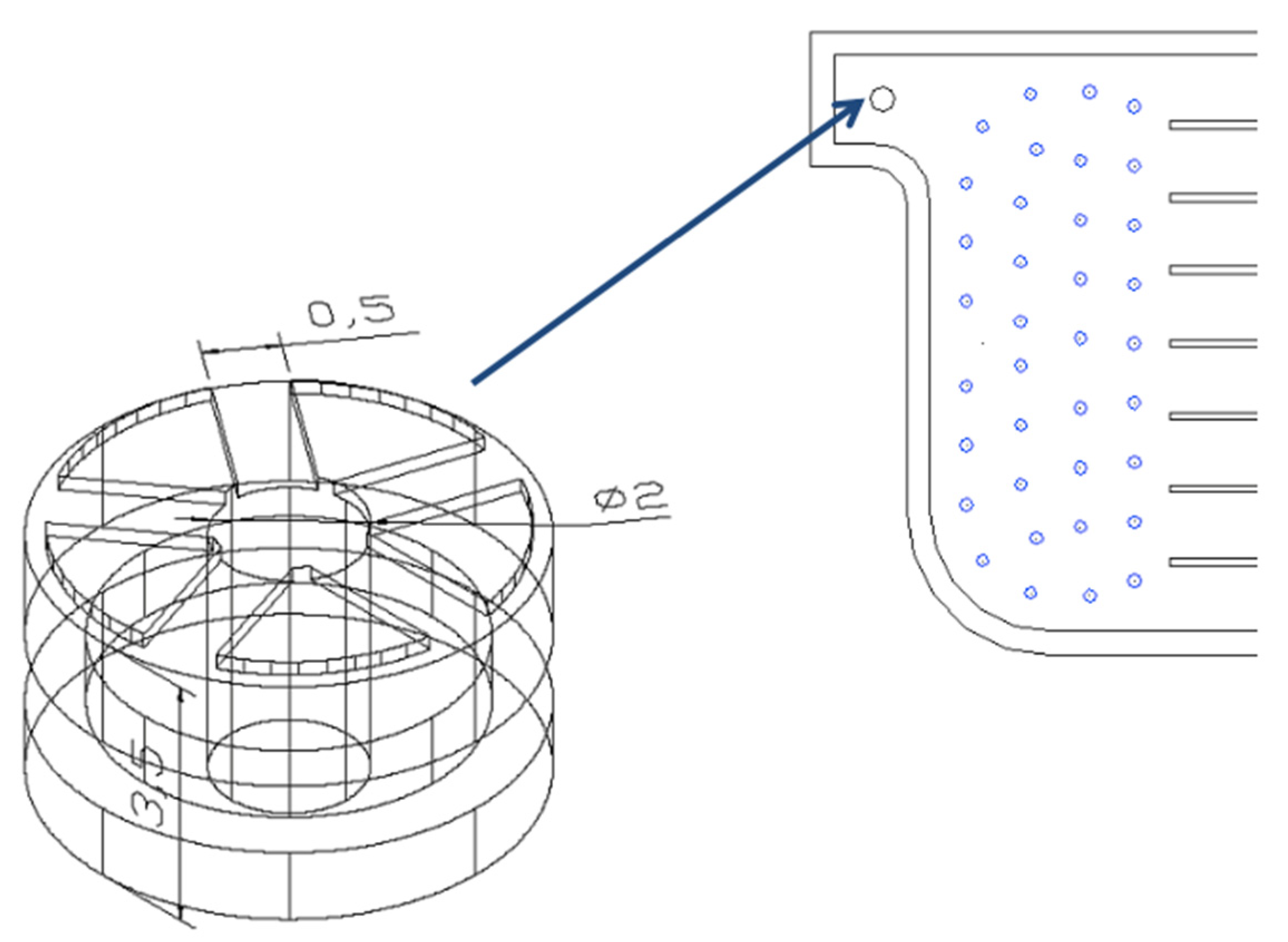 0,5

Ø2

3,5