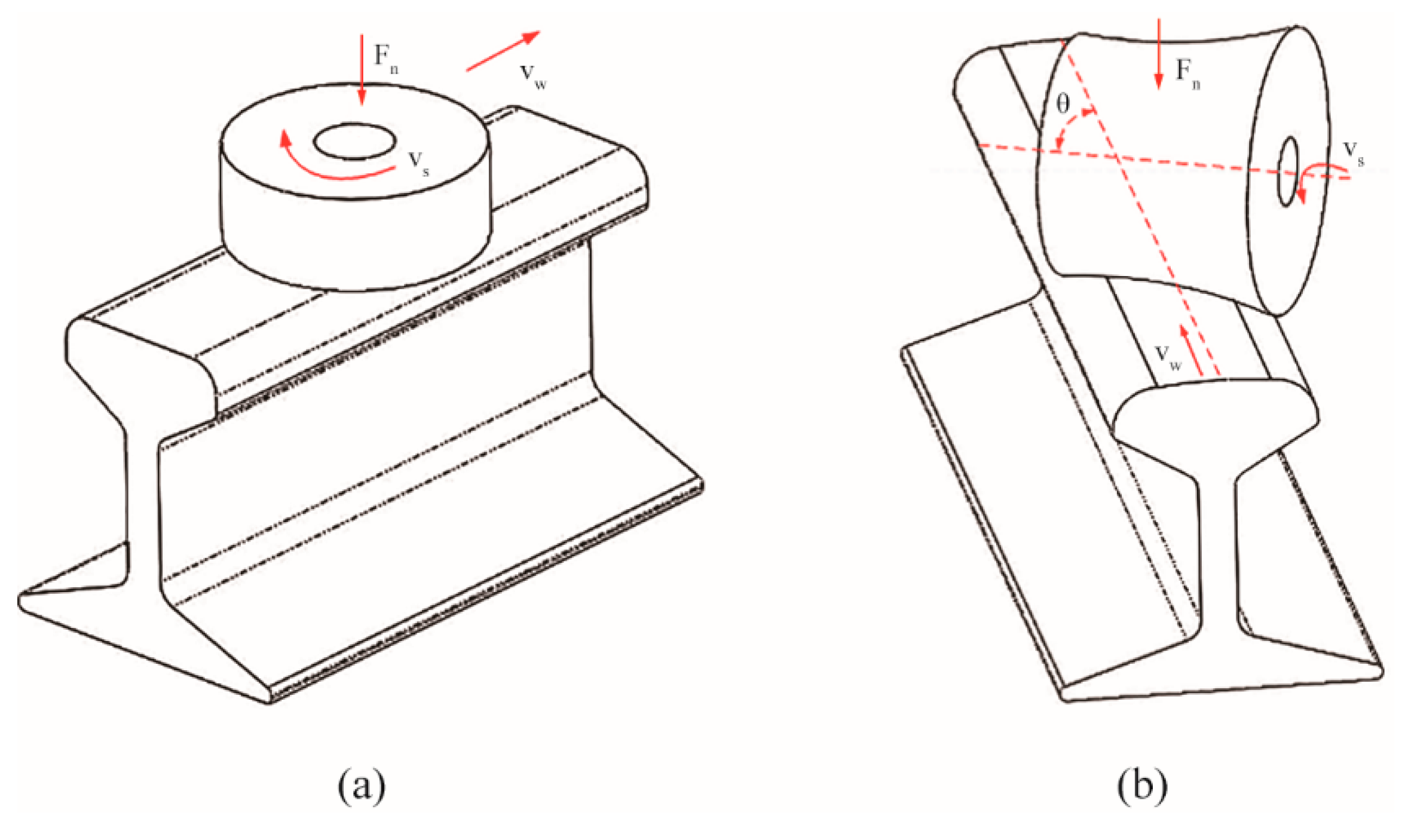 $F_n$

$v_w$

$v_s$

(a)

$F_n$

$\theta$

$v_s$

$v_w$

(b)