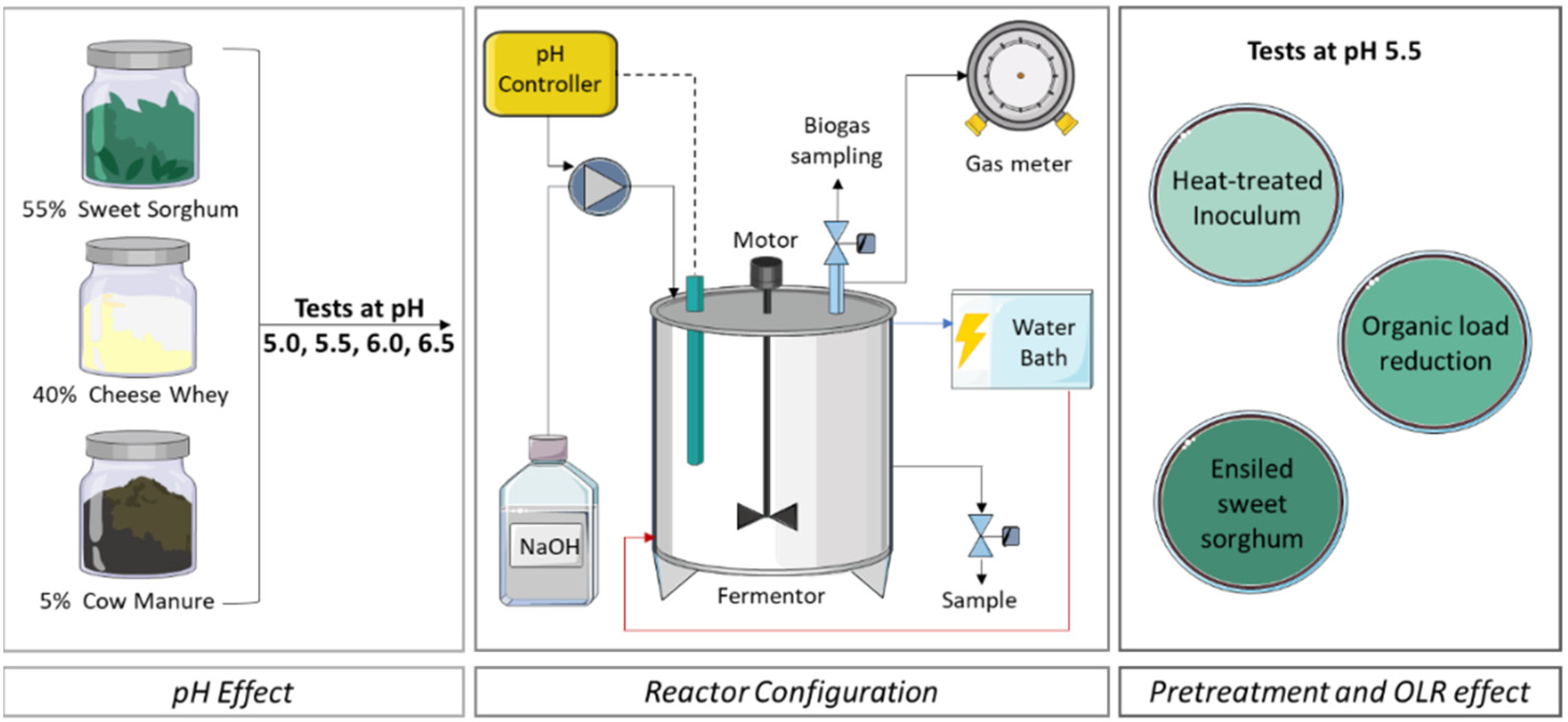 55% Sweet Sorghum

40% Cheese Whey

5% Cow Manure

Tests at pH
5.0, 5.5, 6.0, 6.5

pH Effect

pH Controller

Biogas sampling

Gas meter

Motor

Water Bath

NaOH

Fermentor

Sample

Reactor Configuration

Tests at pH 5.5

Heat-treated Inoculum

Organic load reduction

Ensiled sweet sorghum

Pretreatment and OLR effect