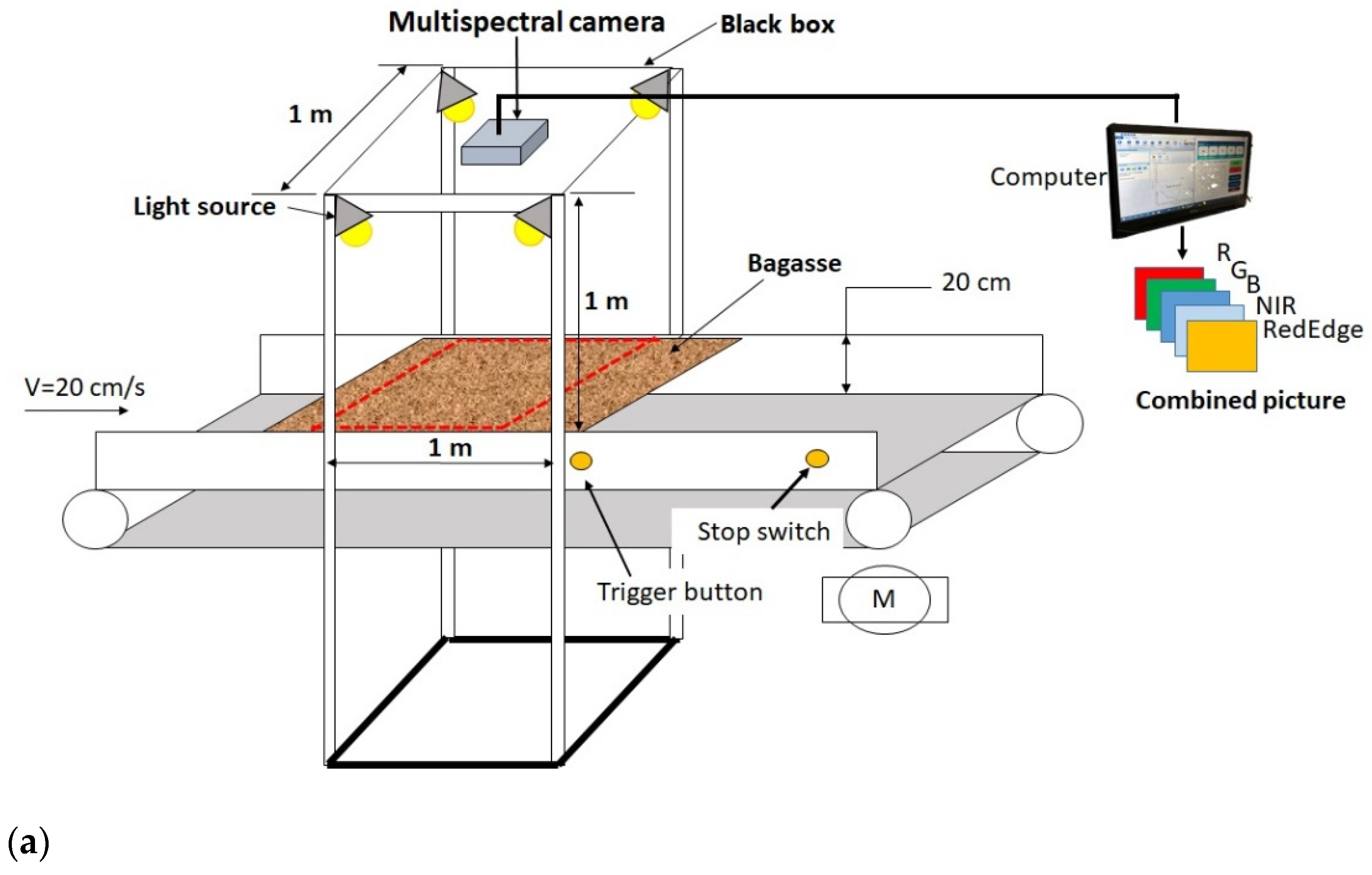 Multispectral camera

Black box

1 m

Light source

Computer

R

G

B

NIR

RedEdge

Combined picture

Bagasse

20 cm

1 m

V=20 cm/s

1 m

Stop switch

Trigger button

M

(a)