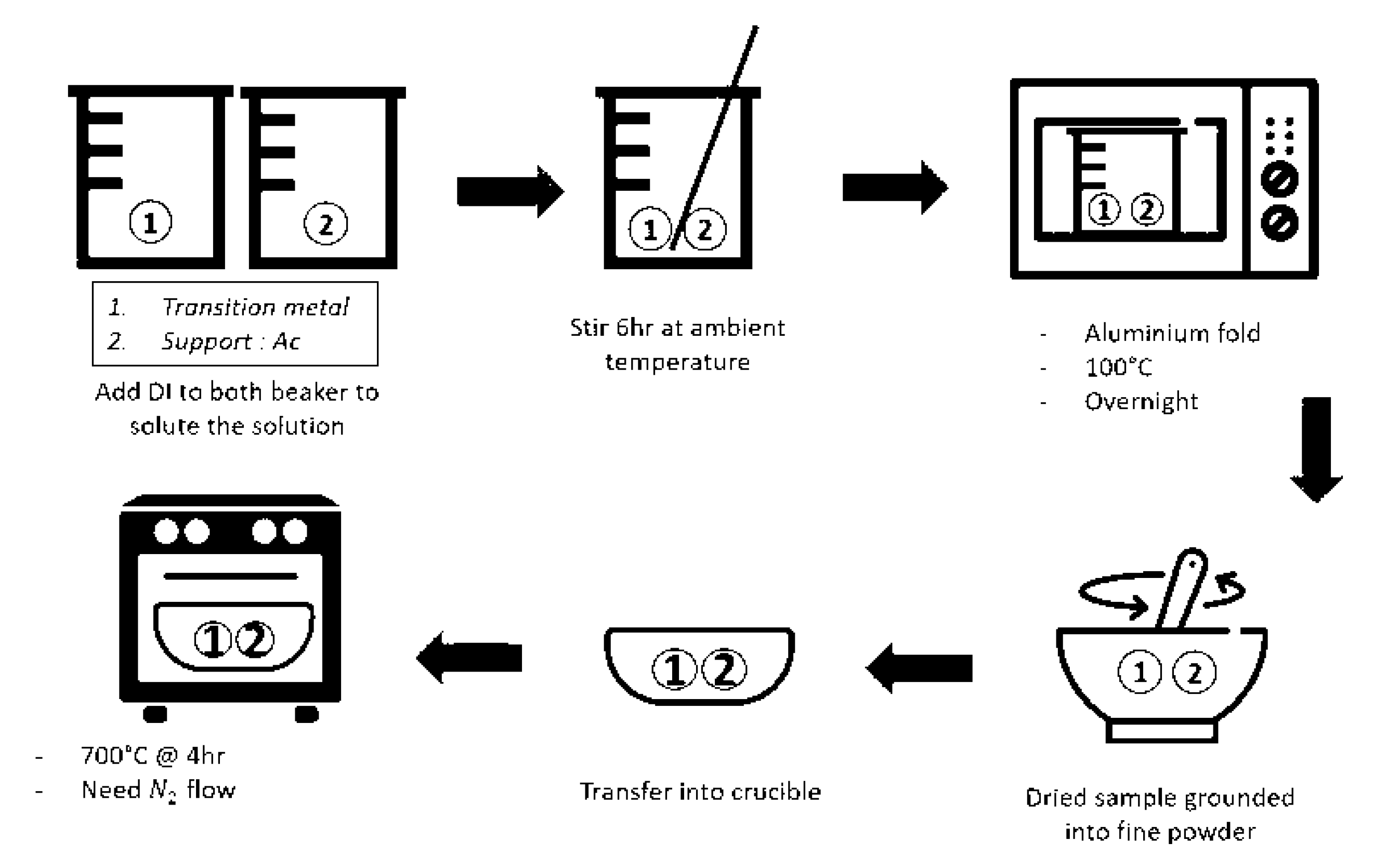 1
2
1. Transition metal
2. Support : Ac
Add DI to both beaker to solute the solution

1 2
Stir 6hr at ambient temperature

1 2
- Aluminium fold
- 100°C
- Overnight

1 2
Dried sample grounded into fine powder

1 2
Transfer into crucible

1 2
- 700°C @ 4hr
- Need $N_2$ flow