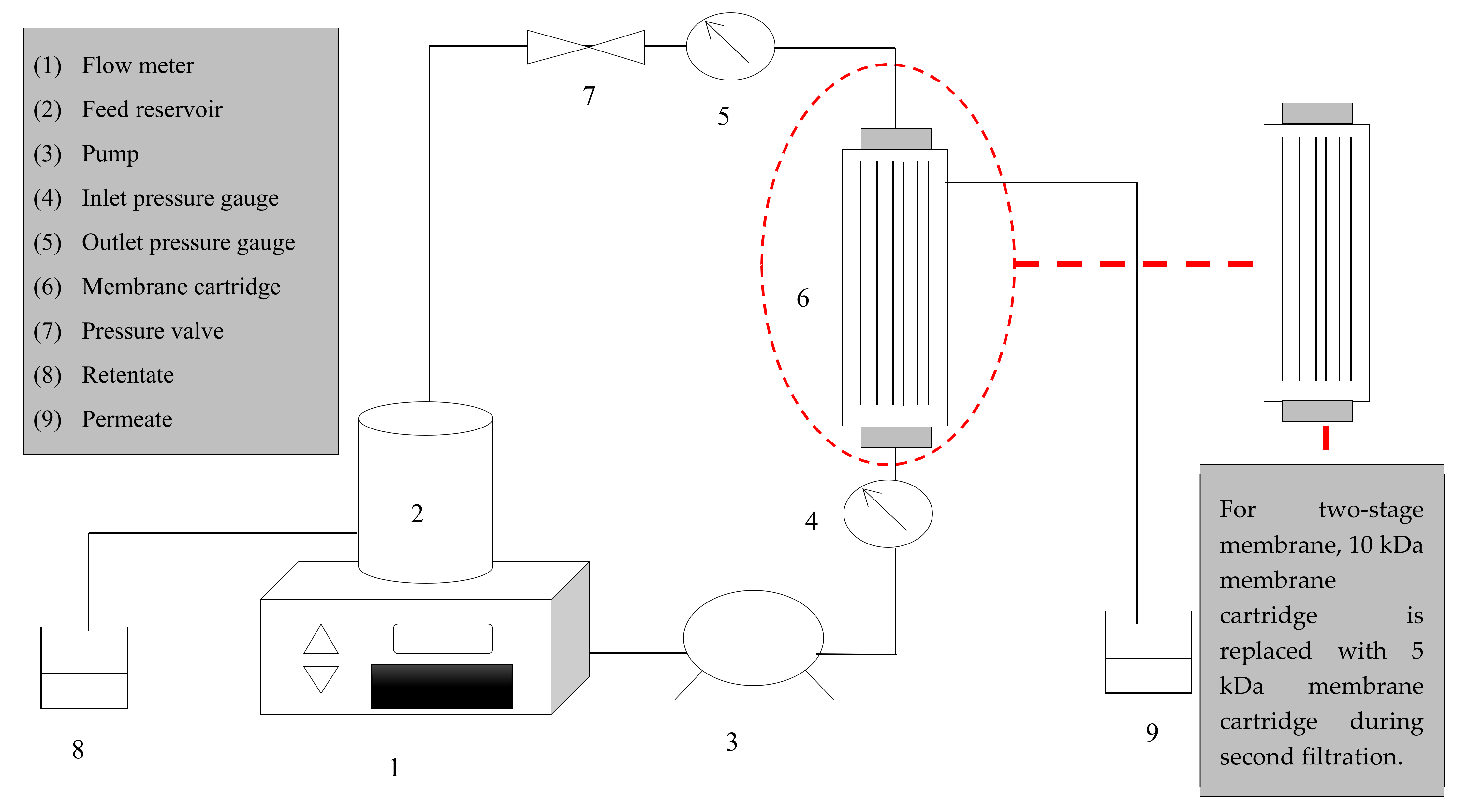 (1) Flow meter
(2) Feed reservoir
(3) Pump
(4) Inlet pressure gauge
(5) Outlet pressure gauge
(6) Membrane cartridge
(7) Pressure valve
(8) Retentate
(9) Permeate

7

5

6

2

4

8

1

3

9

For two-stage membrane, 10 kDa membrane cartridge is replaced with 5 kDa membrane cartridge during second filtration.