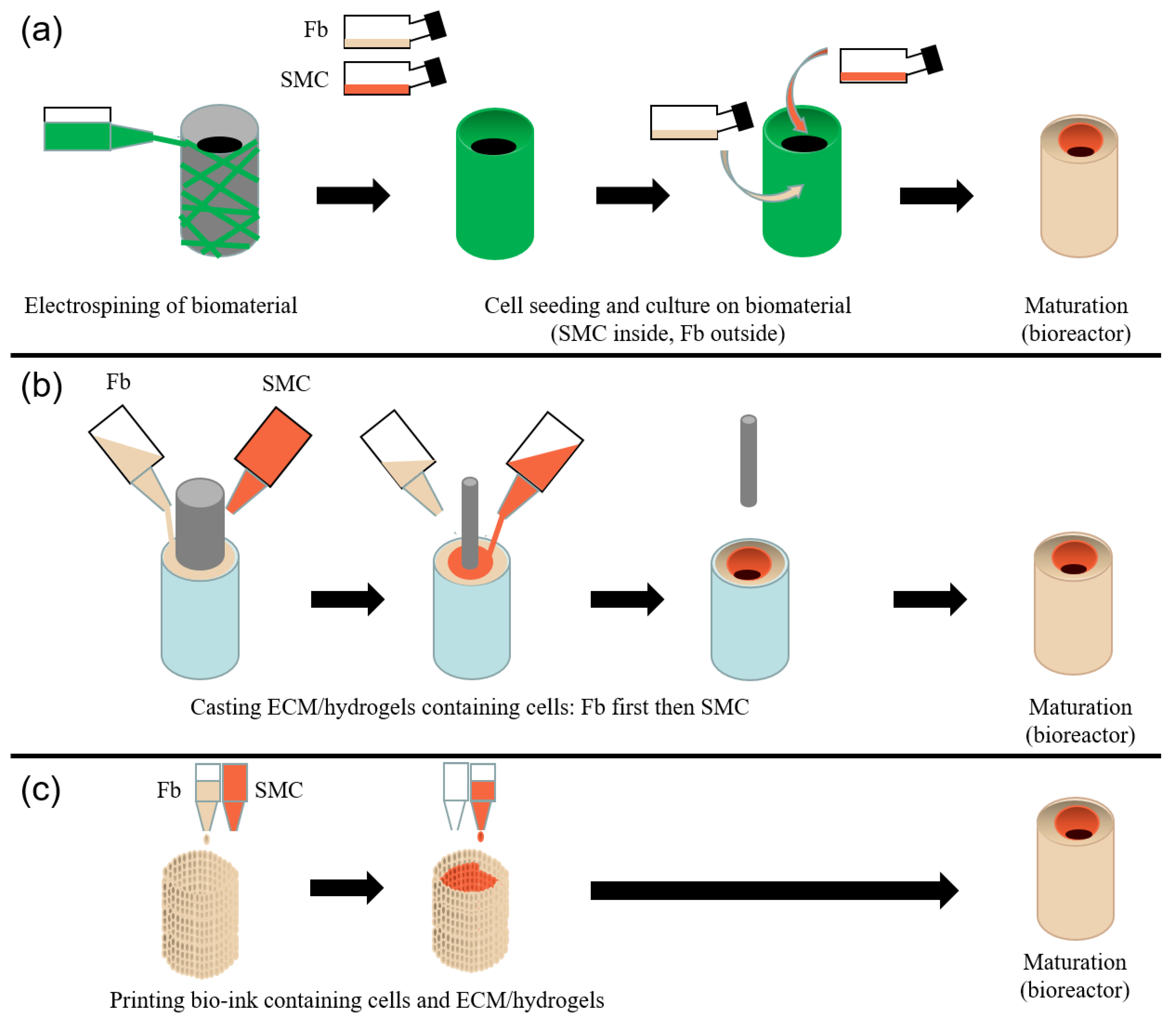 (a)

Fb

SMC

Electrospining of biomaterial

Cell seeding and culture on biomaterial (SMC inside, Fb outside)

Maturation (bioreactor)

(b)

Fb

SMC

Casting ECM/hydrogels containing cells: Fb first then SMC

Maturation (bioreactor)

(c)

Fb

SMC

Printing bio-ink containing cells and ECM/hydrogels

Maturation (bioreactor)