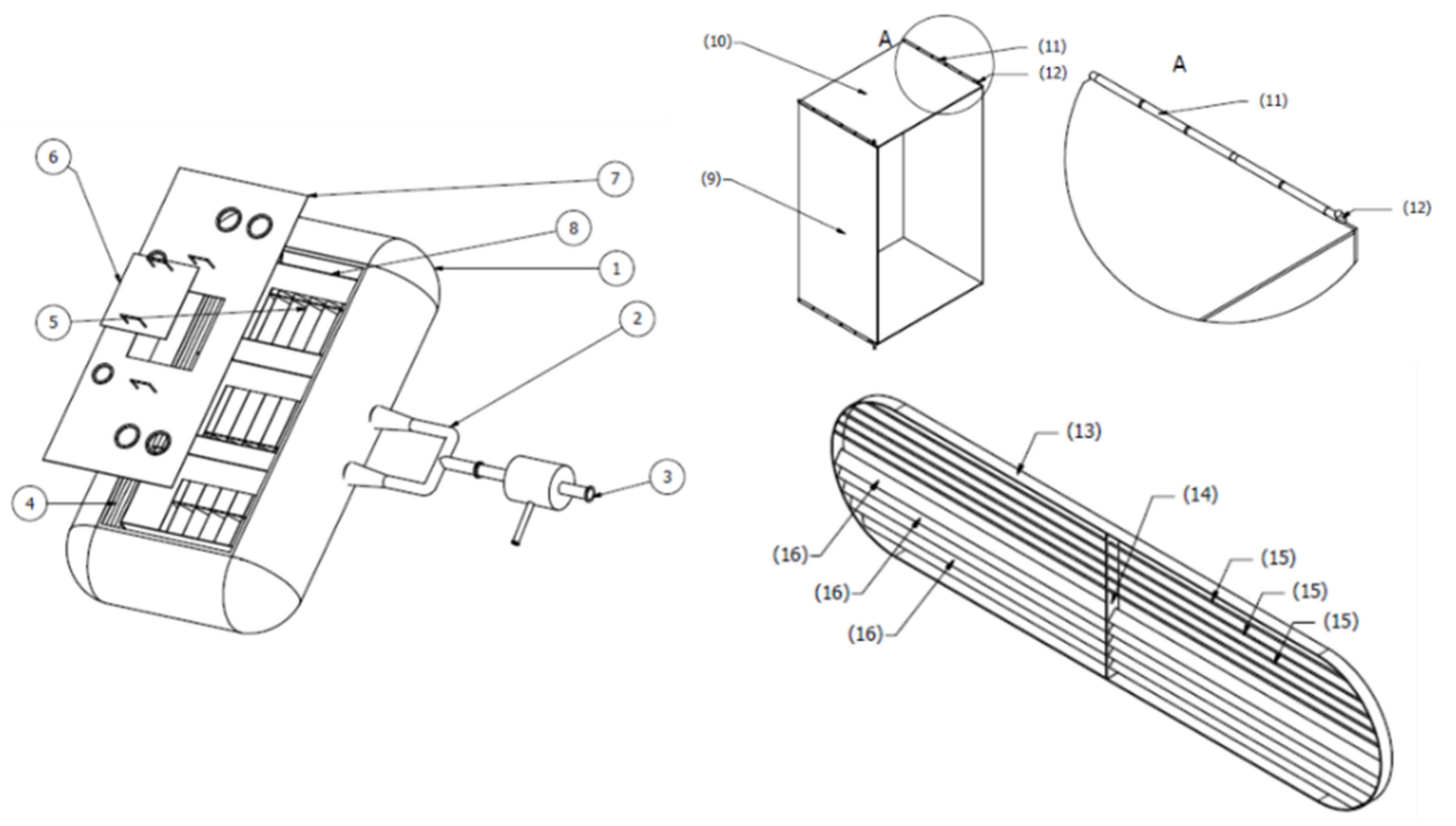 6
7
8
1
5
2
3
4
(10)
A
(11)
(12)
(9)
A
(11)
(12)
(13)
(14)
(16)
(16)
(16)
(15)
(15)
(15)