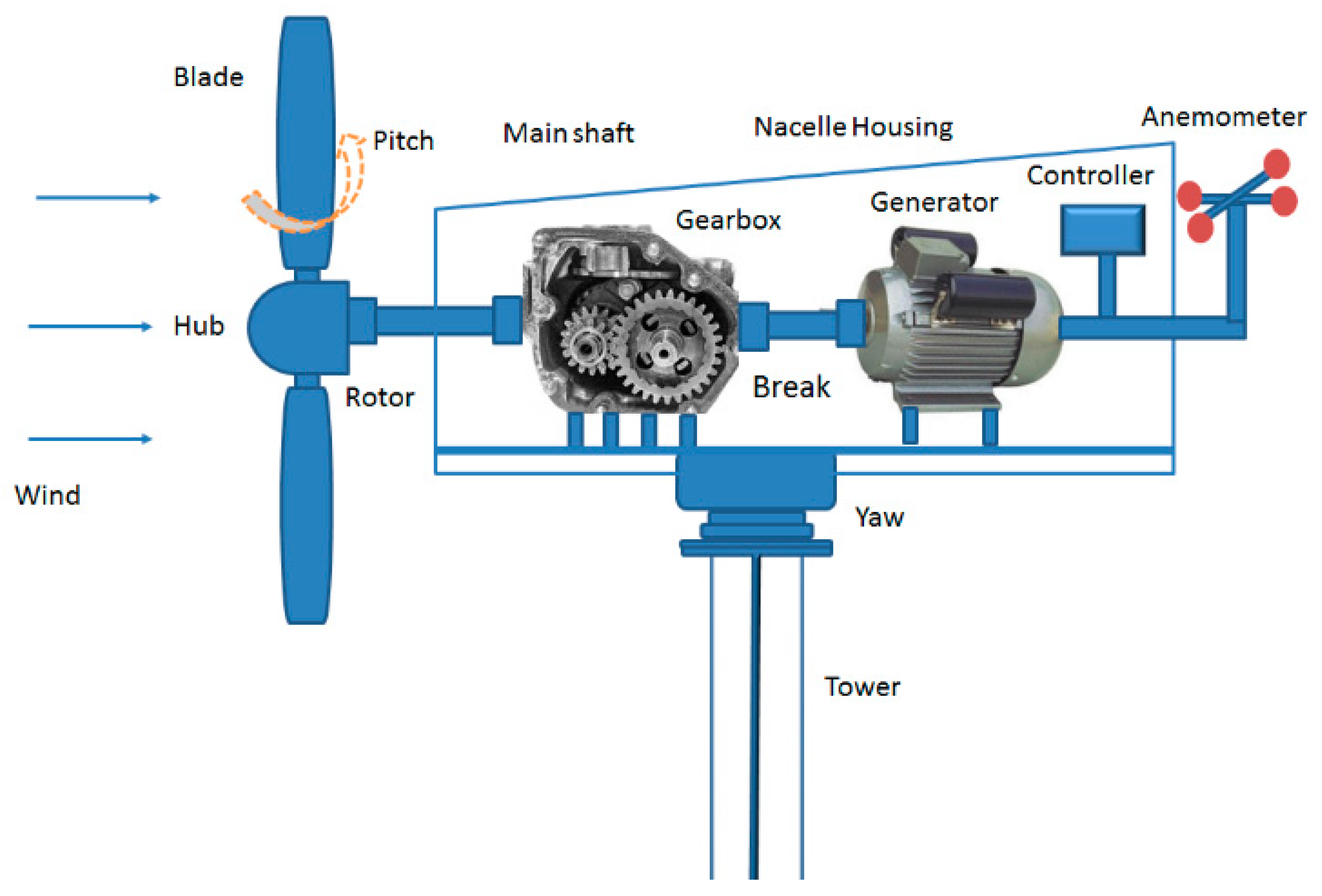 Blade

Pitch

Main shaft

Nacelle Housing

Anemometer

Controller

Generator

Gearbox

Hub

Rotor

Break

Wind

Yaw

Tower