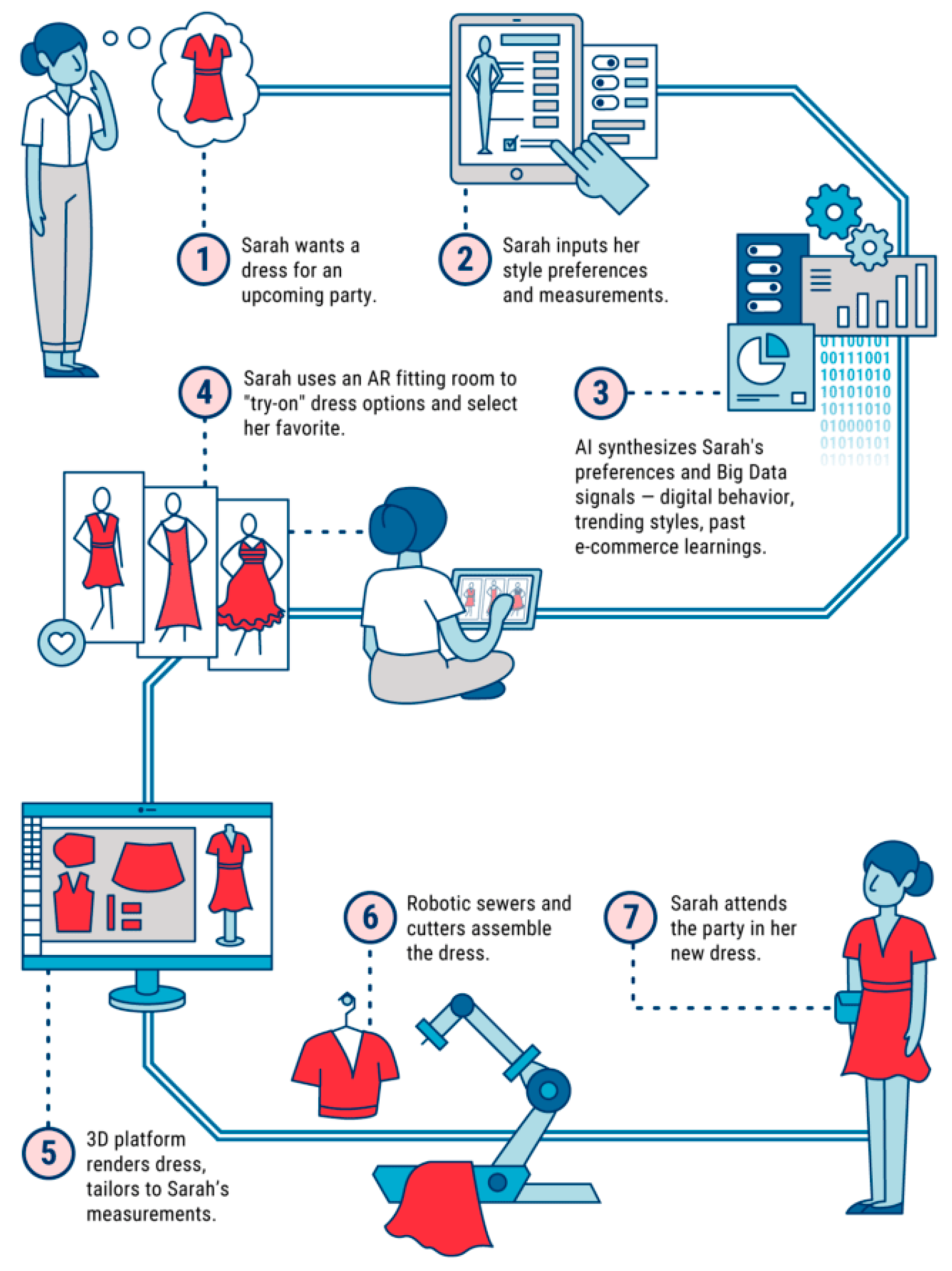 1 Sarah wants a dress for an upcoming party.

2 Sarah inputs her style preferences and measurements.

01100101
00111001
10101010
10101010
10111010
01000010
01010101
01010101

3 AI synthesizes Sarah's preferences and Big Data signals — digital behavior, trending styles, past e-commerce learnings.

4 Sarah uses an AR fitting room to "try-on" dress options and select her favorite.

5 3D platform renders dress, tailors to Sarah's measurements.

6 Robotic sewers and cutters assemble the dress.

7 Sarah attends the party in her new dress.