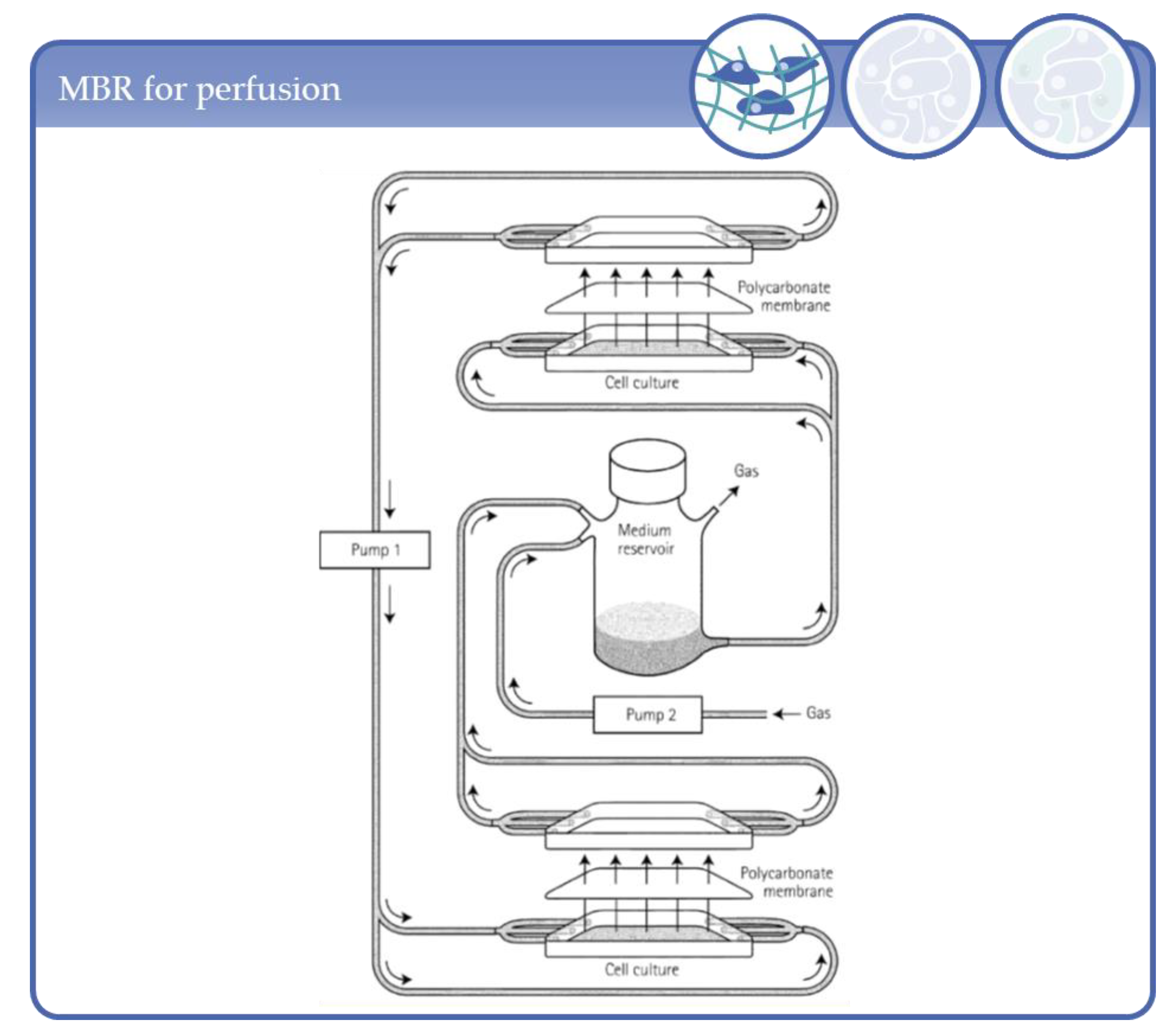 MBR for perfusion

Polycarbonate membrane

Cell culture

Gas

Medium reservoir

Pump 1

Pump 2

Gas

Polycarbonate membrane

Cell culture