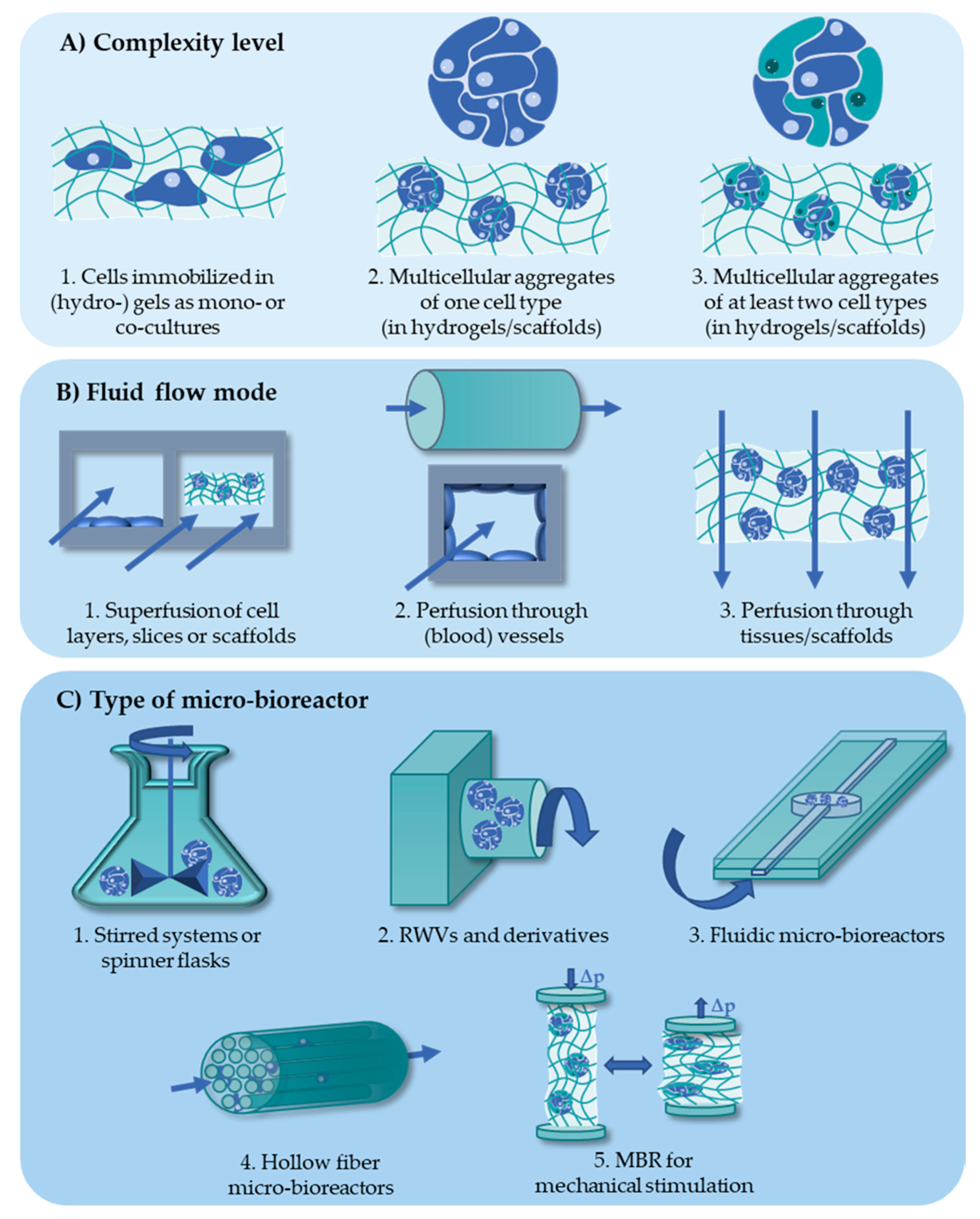 A) Complexity level

1. Cells immobilized in (hydro-) gels as mono- or co-cultures

2. Multicellular aggregates of one cell type (in hydrogels/scaffolds)

3. Multicellular aggregates of at least two cell types (in hydrogels/scaffolds)

B) Fluid flow mode

1. Superfusion of cell layers, slices or scaffolds

2. Perfusion through (blood) vessels

3. Perfusion through tissues/scaffolds

C) Type of micro-bioreactor

1. Stirred systems or spinner flasks

2. RWVs and derivatives

3. Fluidic micro-bioreactors

$\Delta p$

$\Delta p$

4. Hollow fiber micro-bioreactors

5. MBR for mechanical stimulation