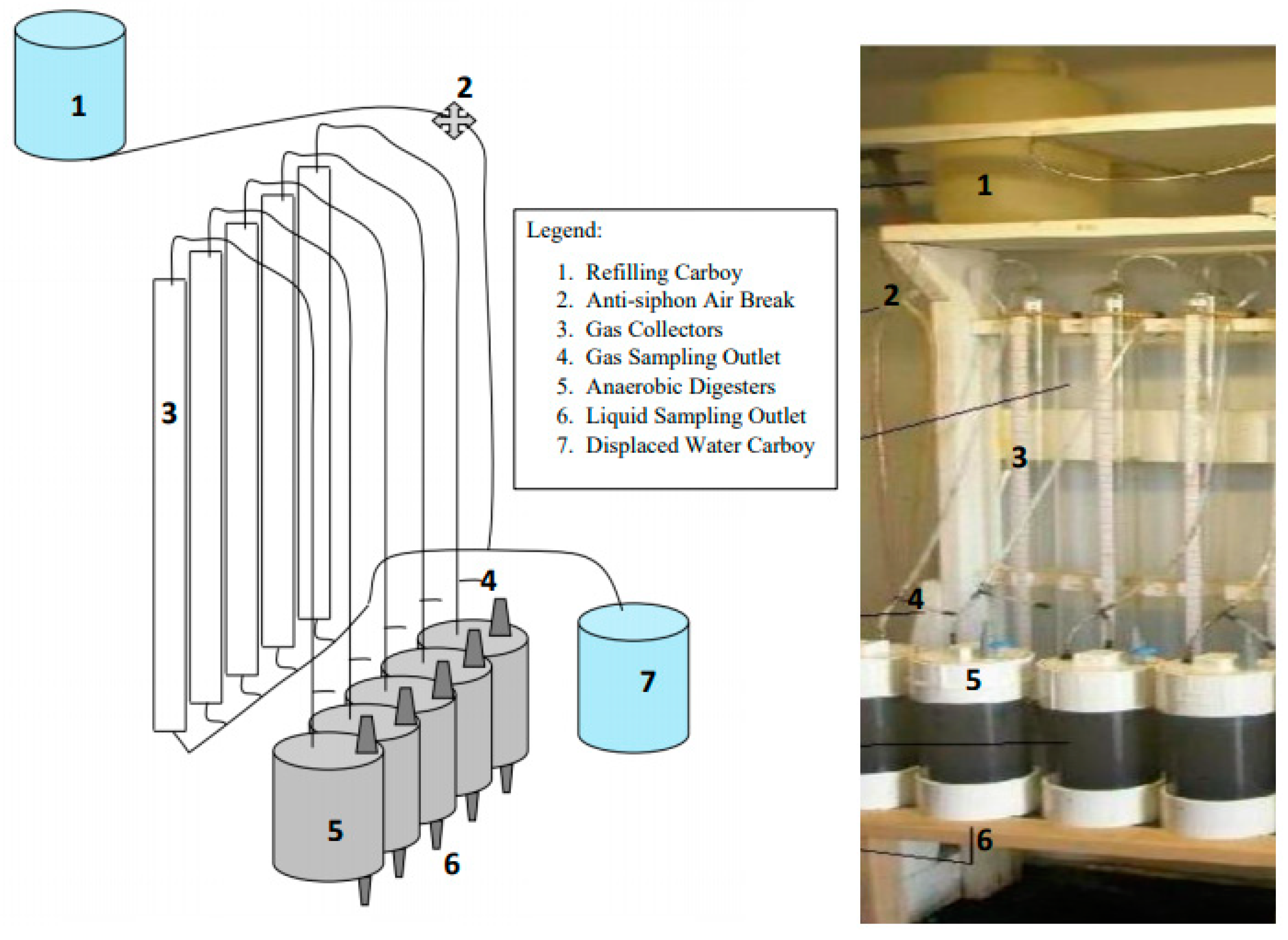 1

2

3

4

5

6

7

Legend:

1. Refilling Carboy
2. Anti-siphon Air Break
3. Gas Collectors
4. Gas Sampling Outlet
5. Anaerobic Digesters
6. Liquid Sampling Outlet
7. Displaced Water Carboy

1

2

3

4

5

6