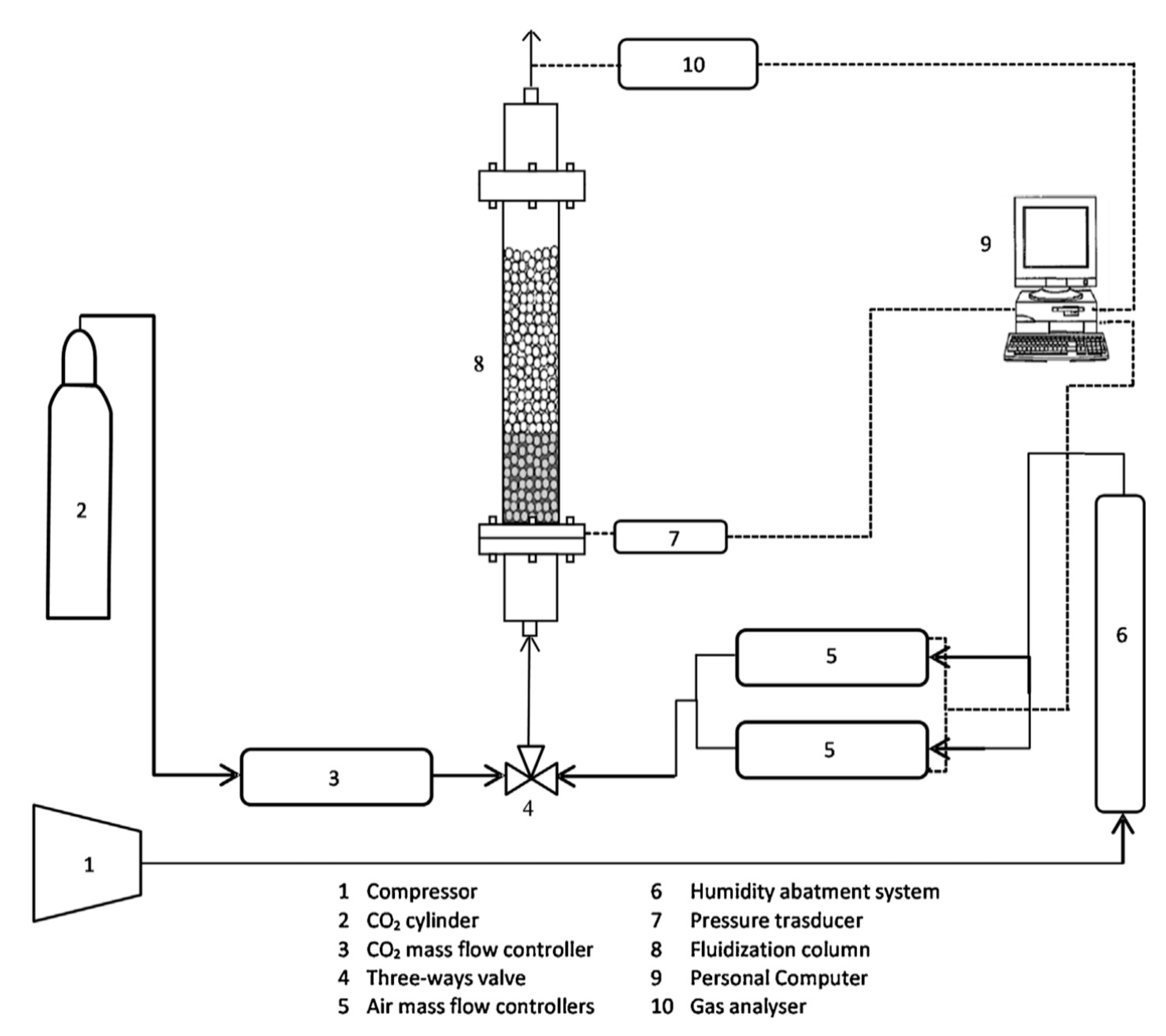 10

9

8

2

7

6

5

5

3

4

1

1 Compressor
2 $CO_2$ cylinder
3 $CO_2$ mass flow controller
4 Three-ways valve
5 Air mass flow controllers

6 Humidity abatment system
7 Pressure trasducer
8 Fluidization column
9 Personal Computer
10 Gas analyser