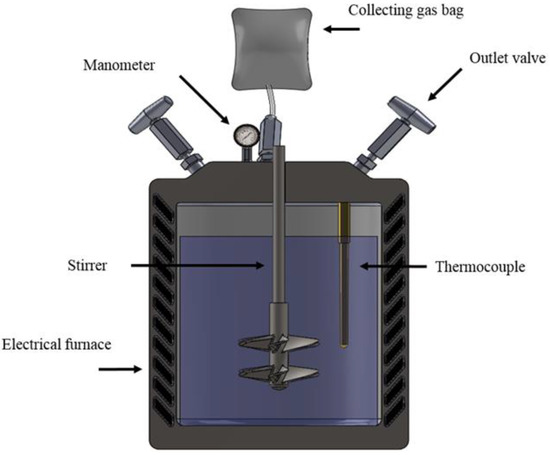 Collecting gas bag

Manometer

Outlet valve

Stirrer

Thermocouple

Electrical furnace