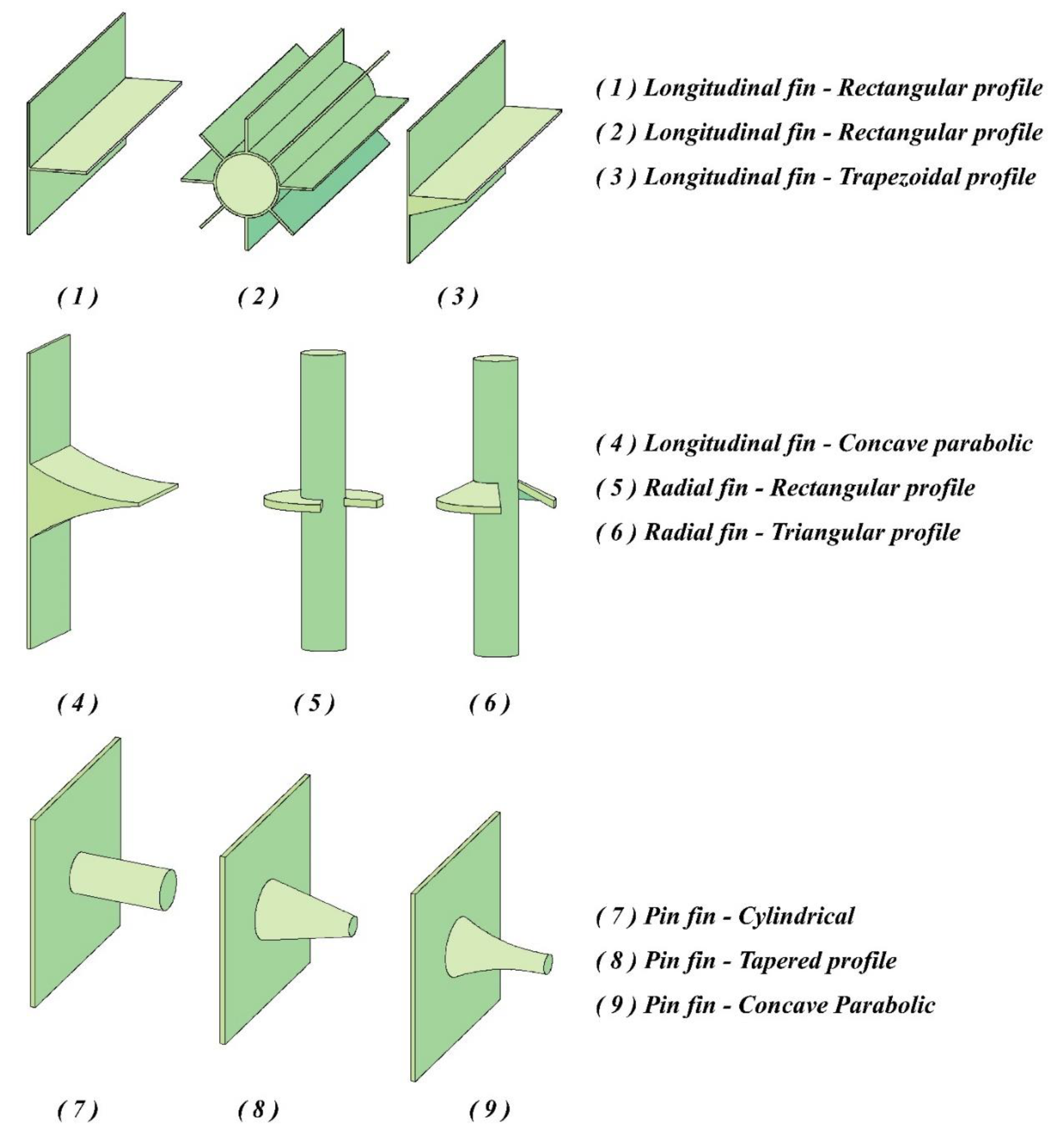 ( 1 ) Longitudinal fin - Rectangular profile
( 2 ) Longitudinal fin - Rectangular profile
( 3 ) Longitudinal fin - Trapezoidal profile

( 1 ) ( 2 ) ( 3 )

( 4 ) Longitudinal fin - Concave parabolic
( 5 ) Radial fin - Rectangular profile
( 6 ) Radial fin - Triangular profile

( 4 ) ( 5 ) ( 6 )

( 7 ) Pin fin - Cylindrical
( 8 ) Pin fin - Tapered profile
( 9 ) Pin fin - Concave Parabolic

( 7 ) ( 8 ) ( 9 )