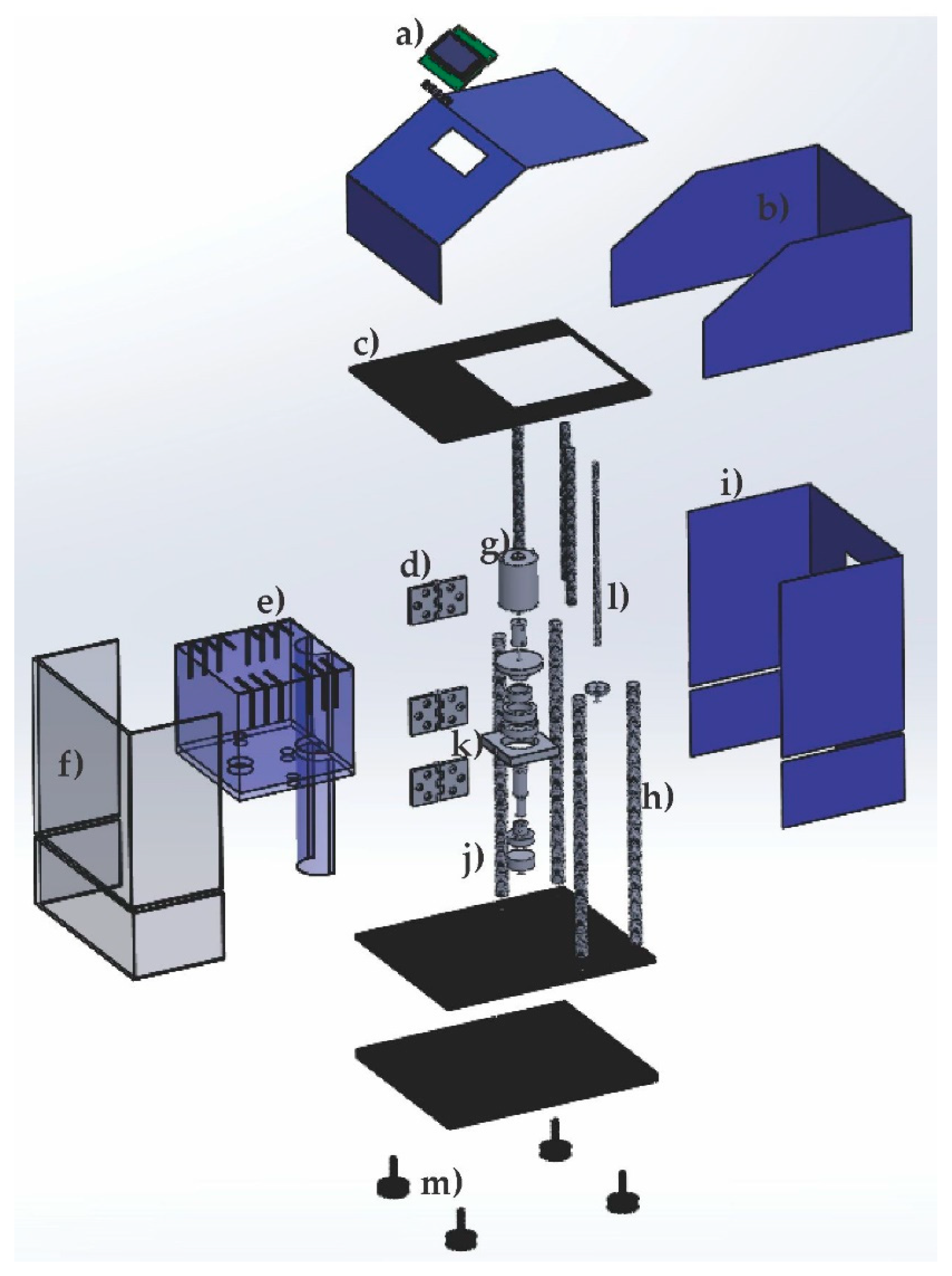 a)

b)

c)

i)

g)

d)

l)

e)

k)

f)

h)

j)

m)