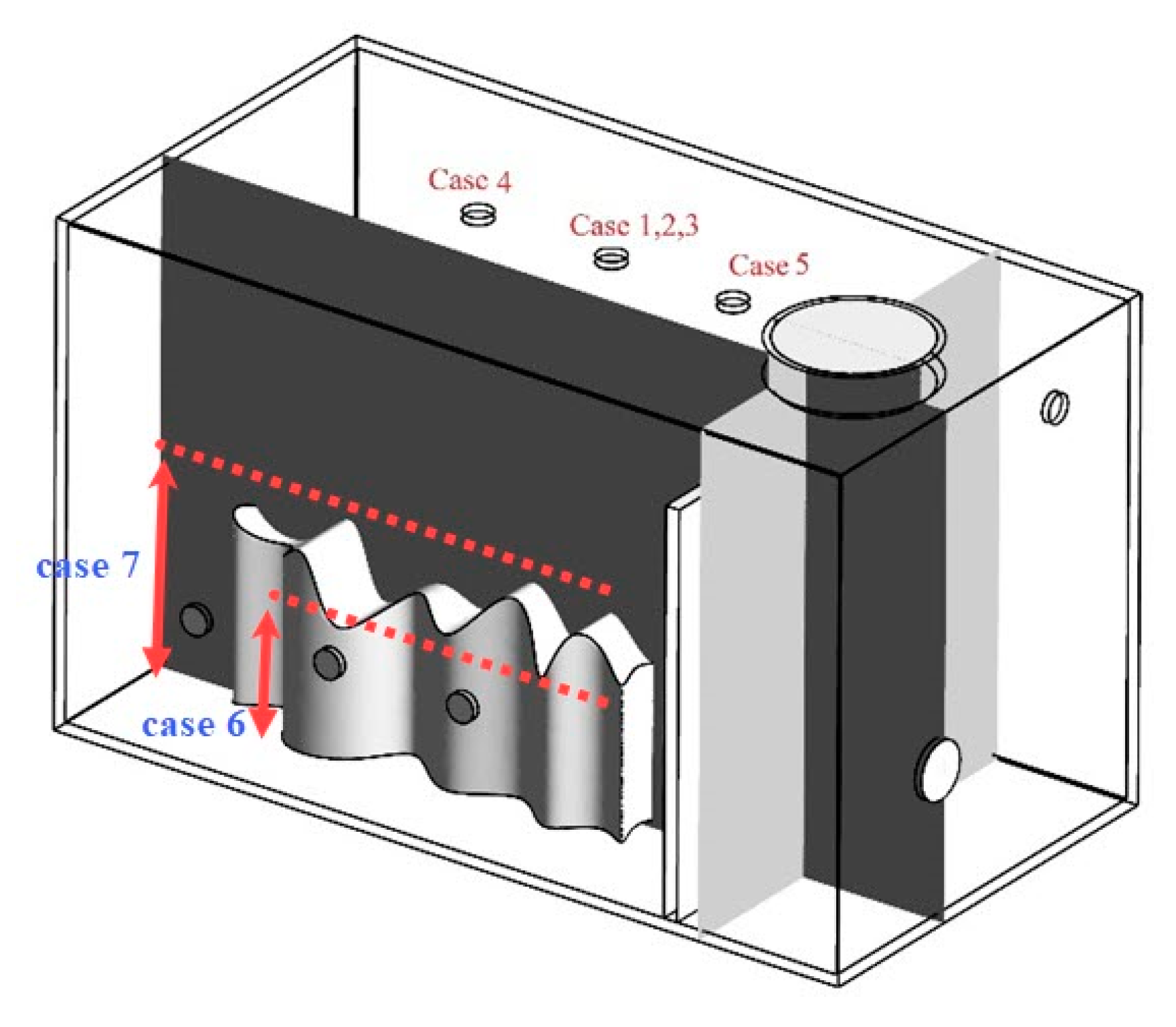 Case 4
Case 1,2,3
Case 5
case 7
case 6