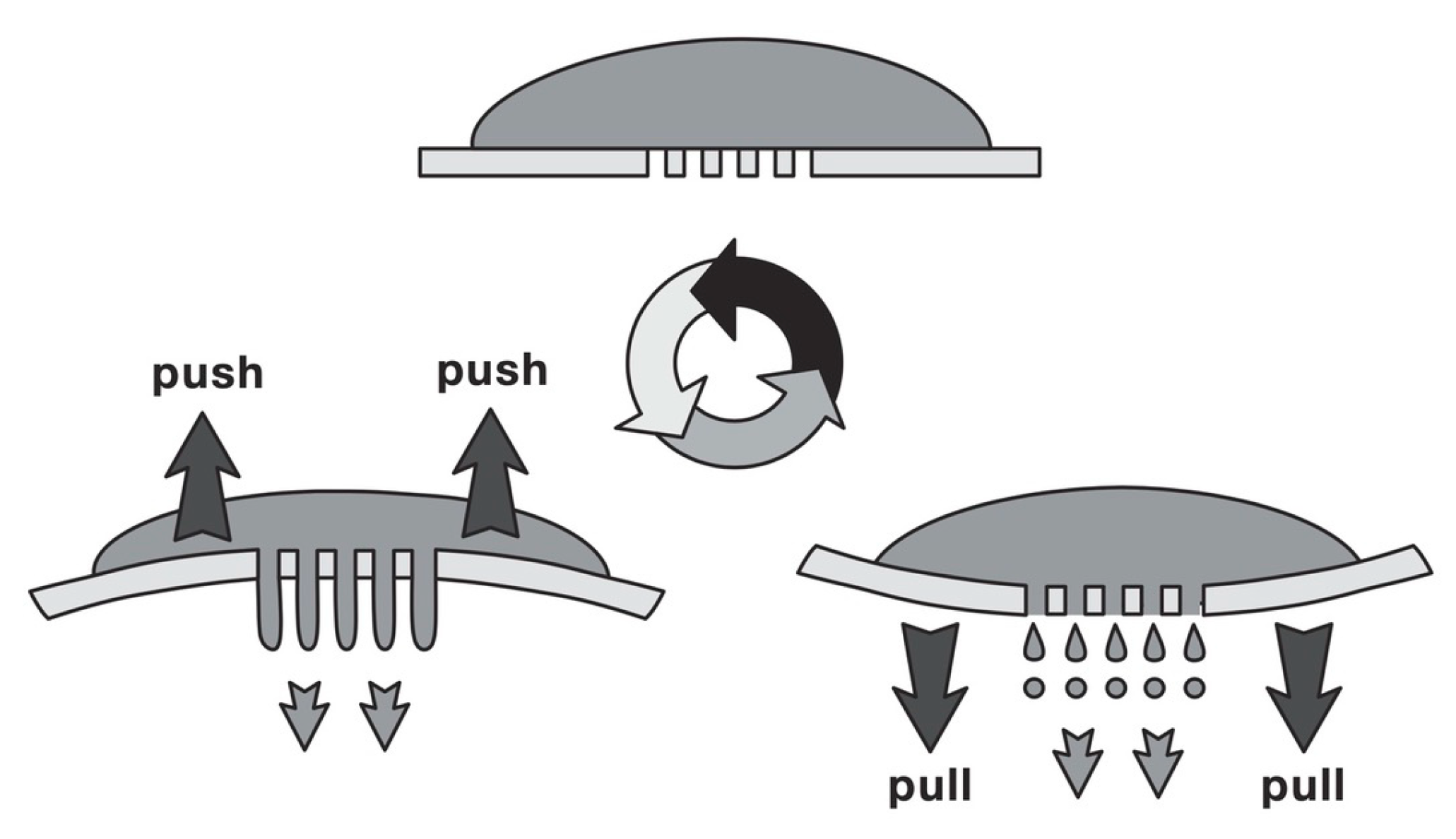 push push

pull pull