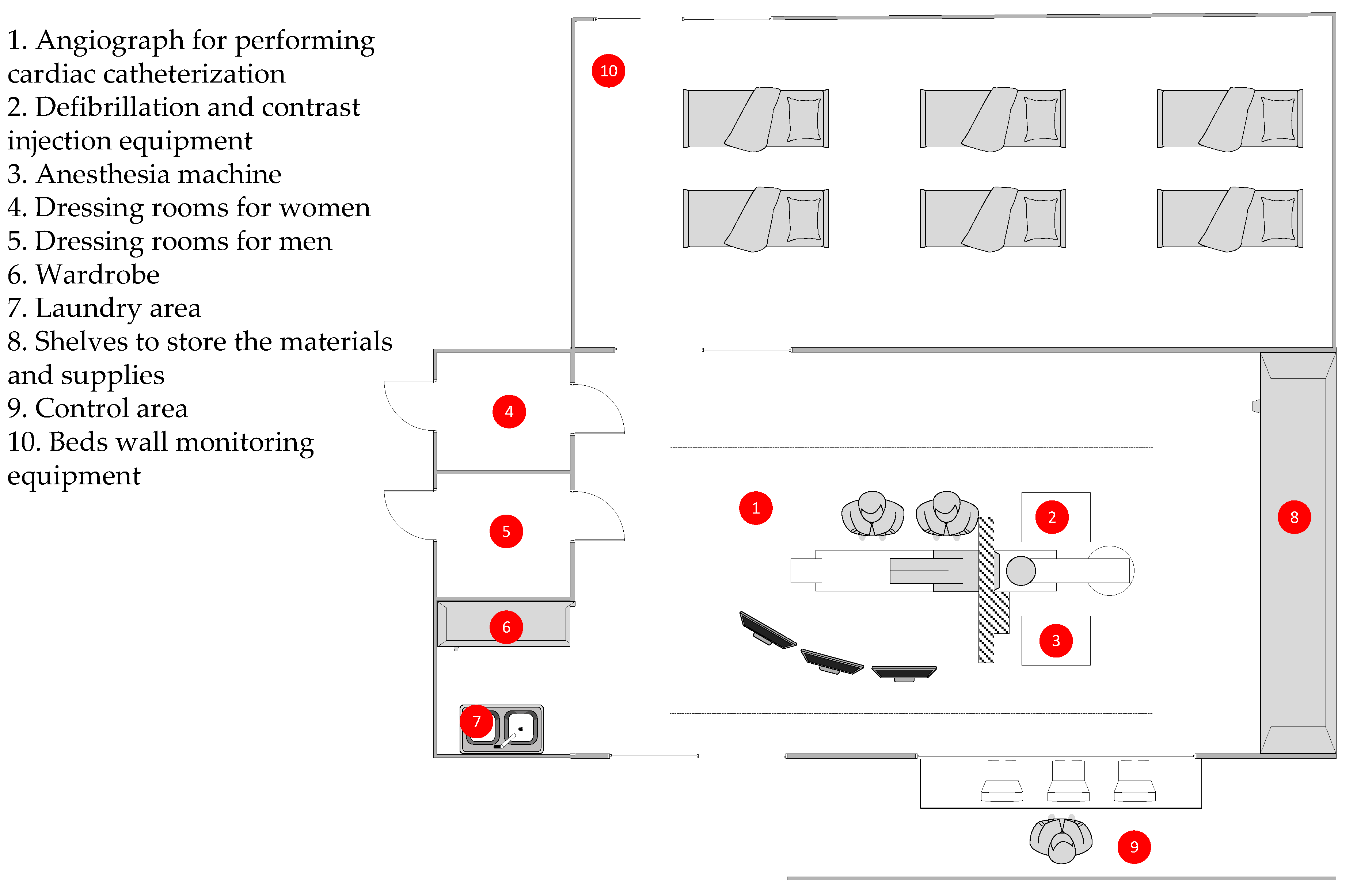 1. Angiograph for performing cardiac catheterization
2. Defibrillation and contrast injection equipment
3. Anesthesia machine
4. Dressing rooms for women
5. Dressing rooms for men
6. Wardrobe
7. Laundry area
8. Shelves to store the materials and supplies
9. Control area
10. Beds wall monitoring equipment

10

4

5

6

7

1

2

3

8

9