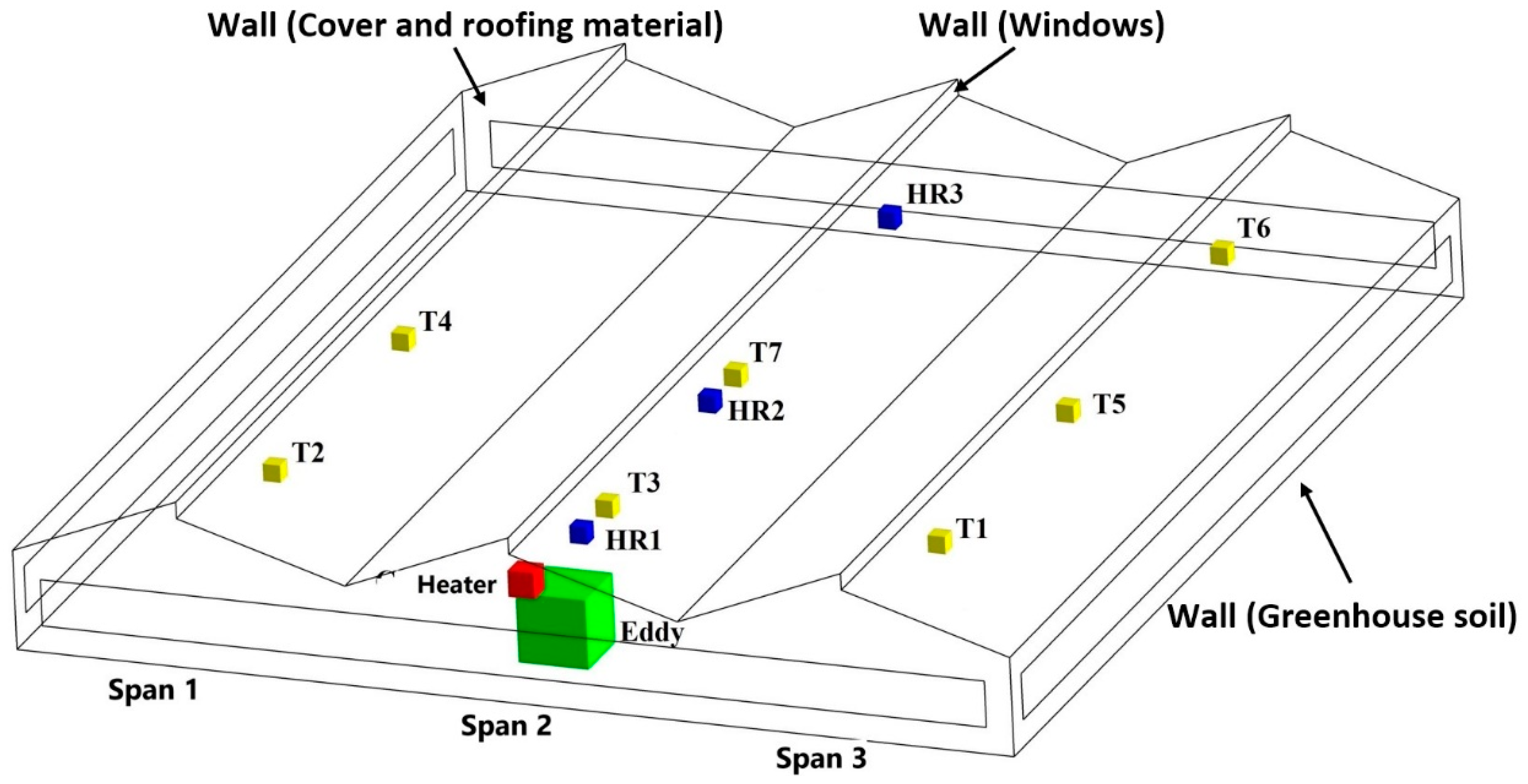 Wall (Cover and roofing material)

Wall (Windows)

HR3

T6

T4

T7

HR2

T5

T2

T3

HR1

T1

Heater

Eddy

Wall (Greenhouse soil)

Span 1

Span 2

Span 3