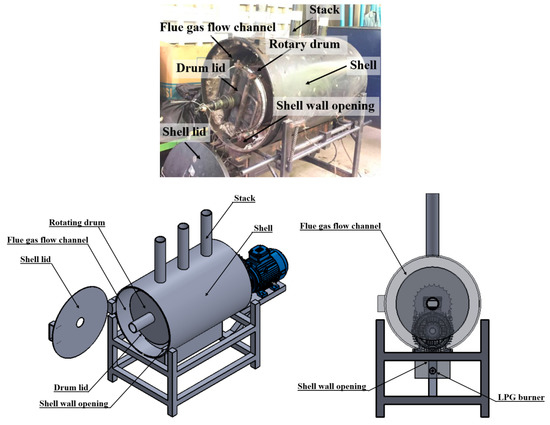 Stack
Flue gas flow channel
Rotary drum
Drum lid
Shell
Shell wall opening
Shell lid

Stack
Rotating drum
Shell
Flue gas flow channel
Shell lid
Drum lid
Shell wall opening

Flue gas flow channel
Shell wall opening
LPG burner