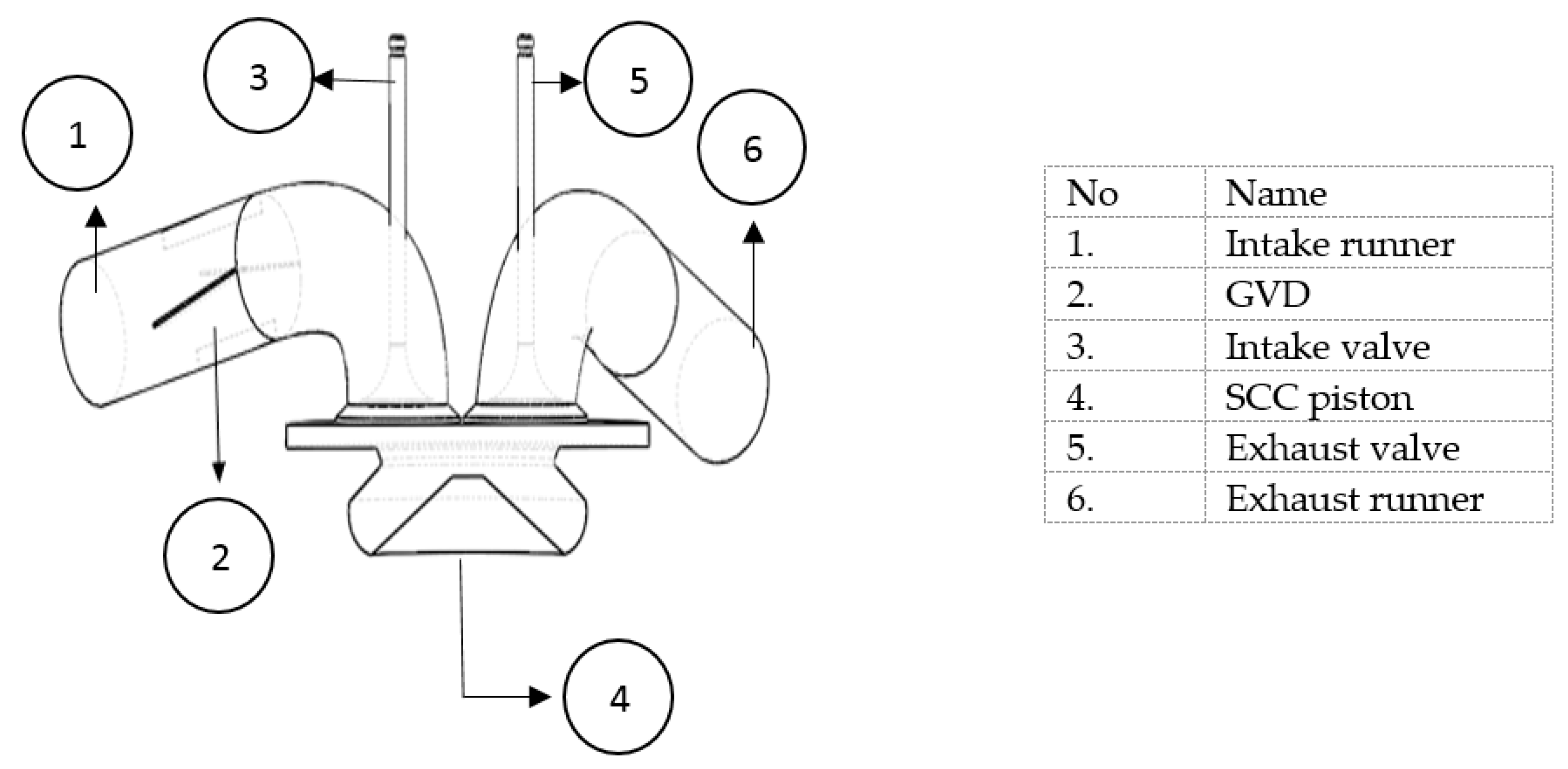 3

5

1

6

2

4

| No | Name |
|---|---|
| 1. | Intake runner |
| 2. | GVD |
| 3. | Intake valve |
| 4. | SCC piston |
| 5. | Exhaust valve |
| 6. | Exhaust runner |