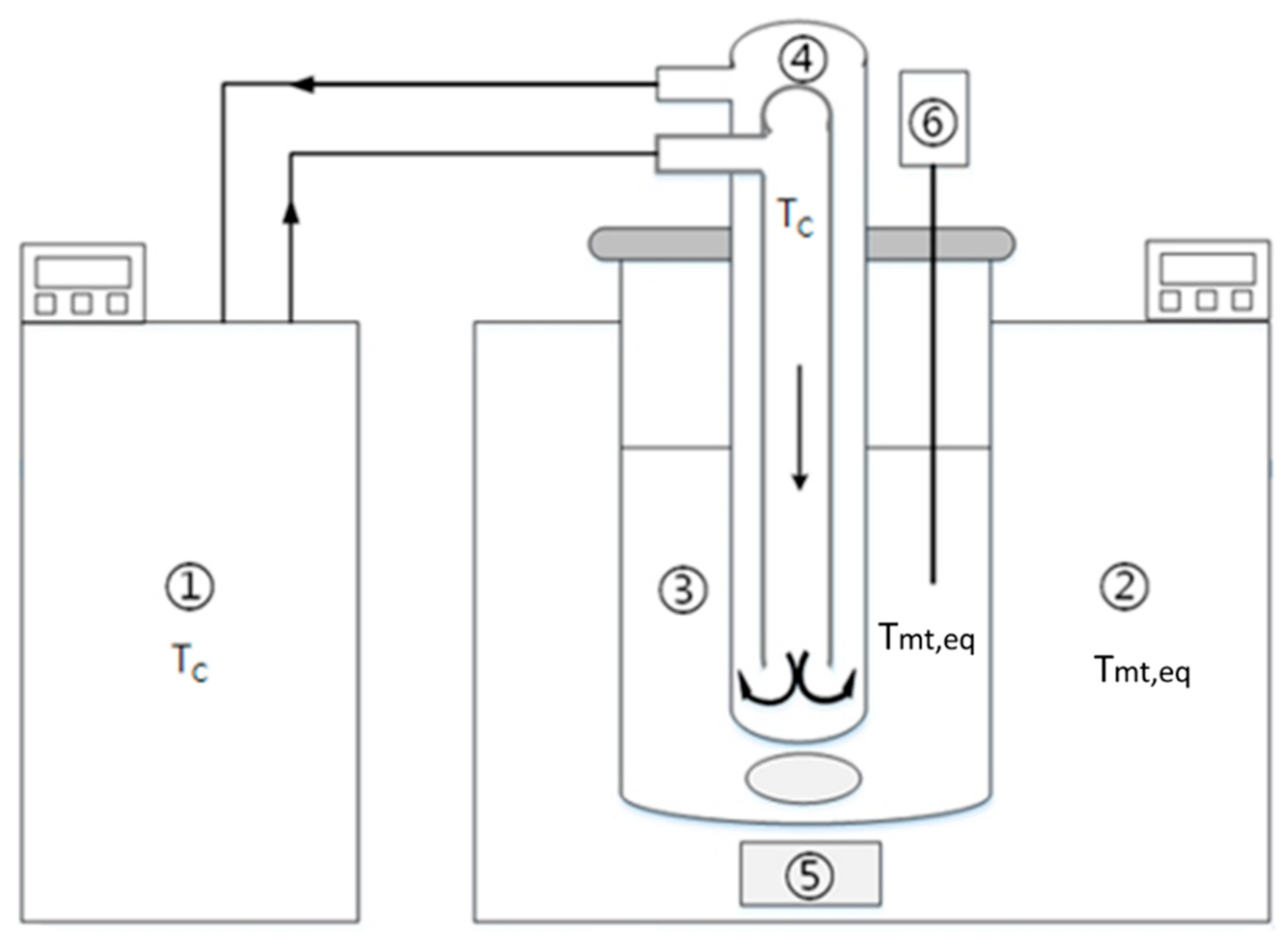 ④
⑥
$T_C$
①
$T_C$
③
$T_{mt,eq}$
②
$T_{mt,eq}$
⑤